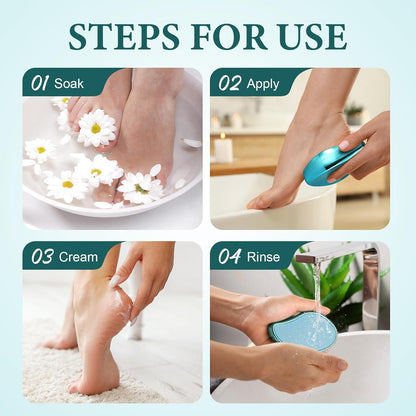 STEPS FOR USE

01 Soak

02 Apply

03 Cream

04 Rinse