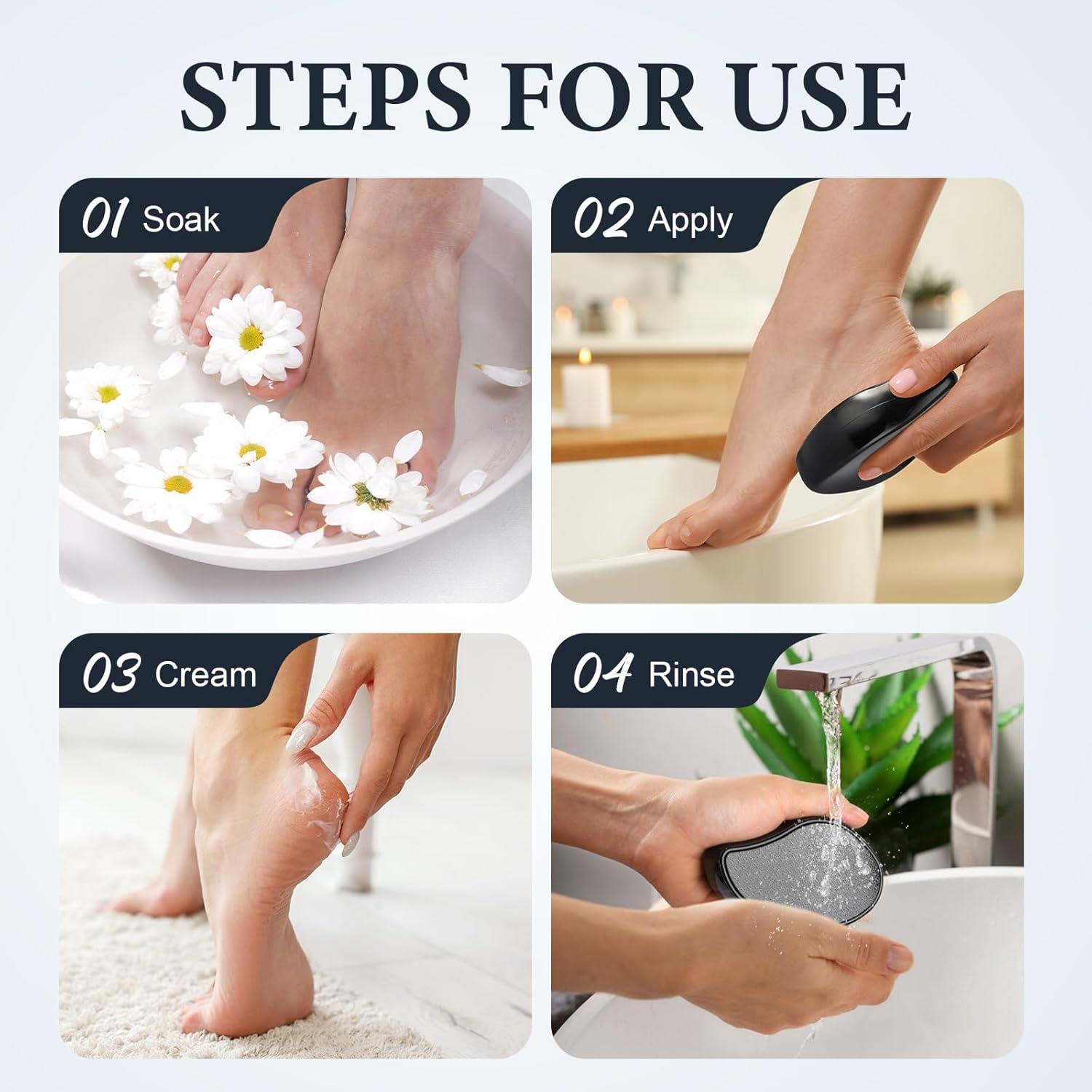 STEPS FOR USE

01 Soak

02 Apply

03 Cream

04 Rinse