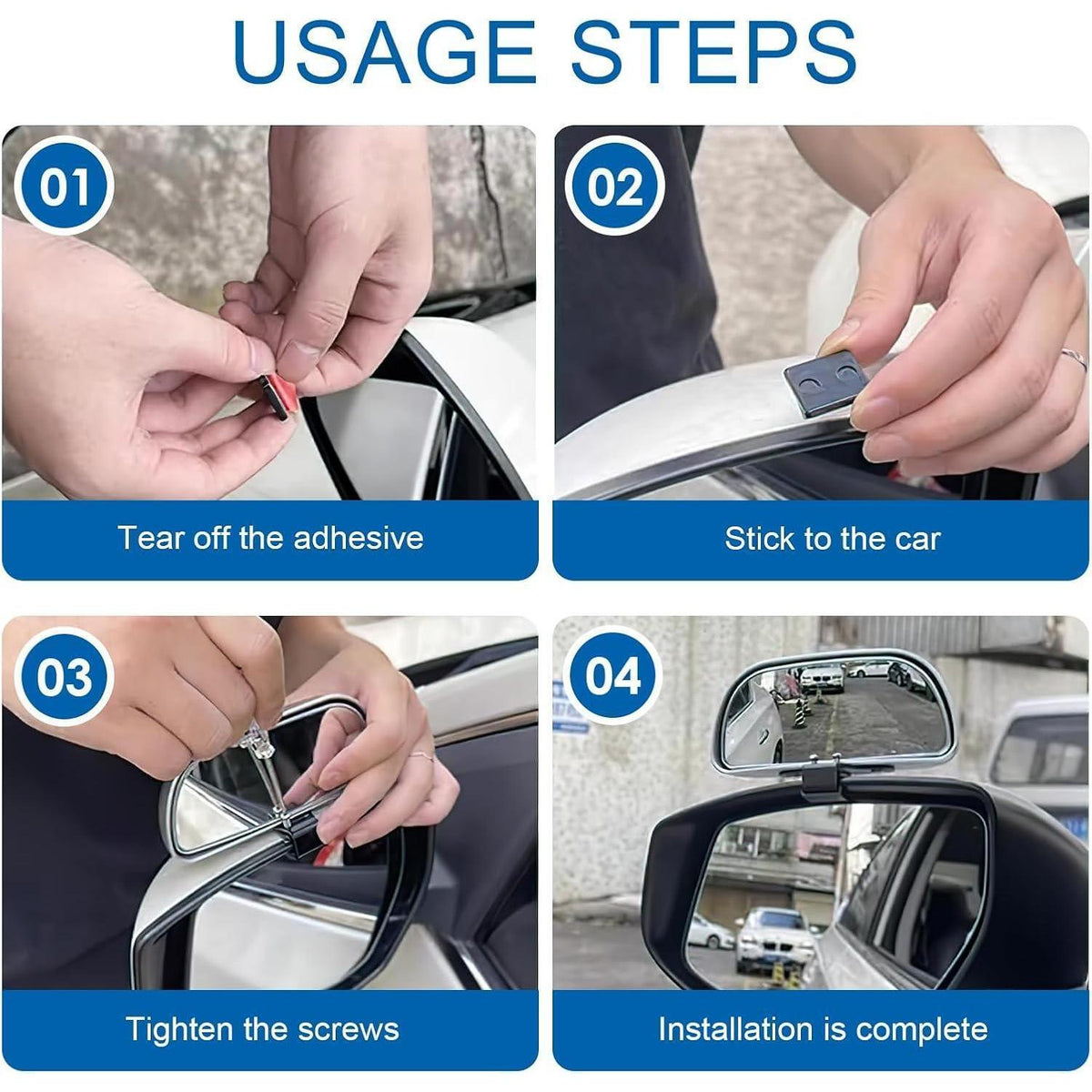 USAGE STEPS

01

Tear off the adhesive

02

Stick to the car

03

Tighten the screws

04

Installation is complete