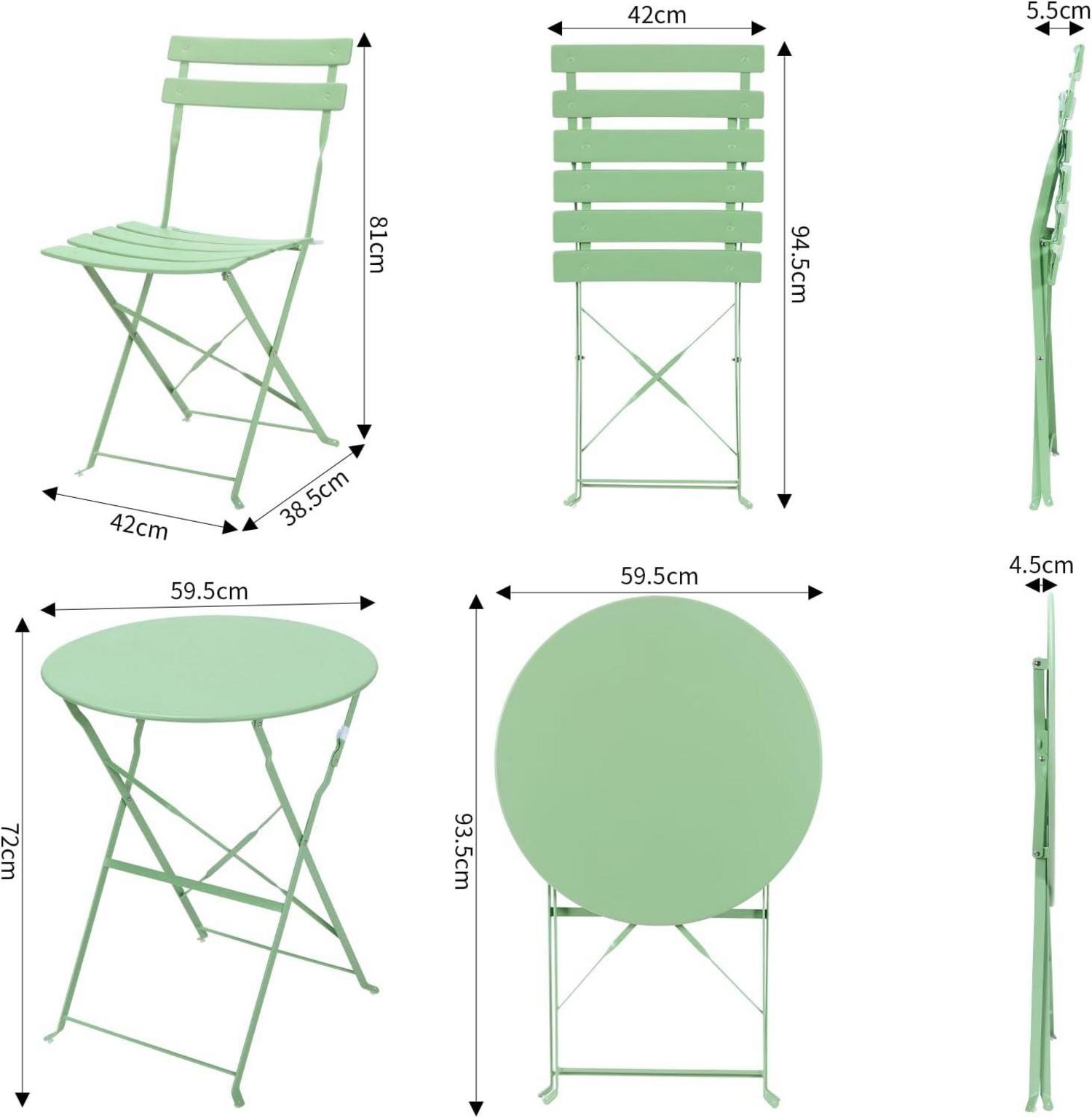 81cm

42cm

38.5cm

42cm

94.5cm

5.5cm

59.5cm

72cm

59.5cm

93.5cm

4.5cm