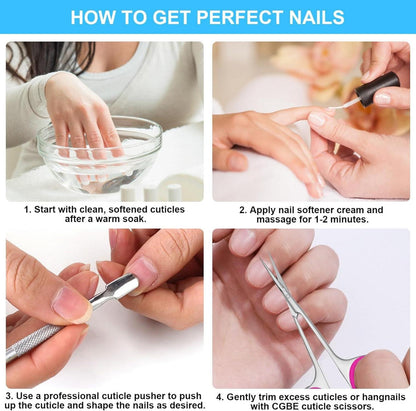 HOW TO GET PERFECT NAILS

1. Start with clean, softened cuticles after a warm soak.

2. Apply nail softener cream and massage for 1-2 minutes.

3. Use a professional cuticle pusher to push up the cuticle and shape the nails as desired.

4. Gently trim excess cuticles or hangnails with CGBE cuticle scissors.