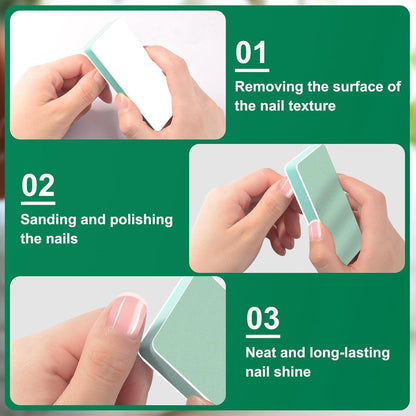 01
Removing the surface of the nail texture

02
Sanding and polishing the nails

03
Neat and long-lasting nail shine