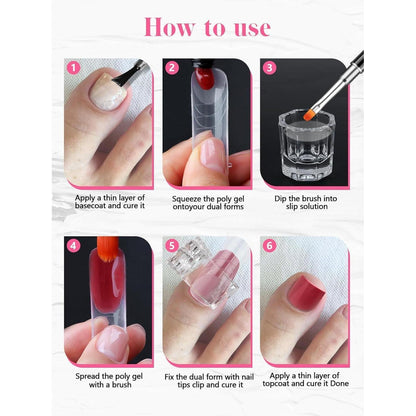 How to use

1
Apply a thin layer of basecoat and cure it

2
Squeeze the poly gel ontoyour dual forms

3
Dip the brush into slip solution

4
Spread the poly gel with a brush

5
Fix the dual form with nail tips clip and cure it

6
Apply a thin layer of topcoat and cure it Done