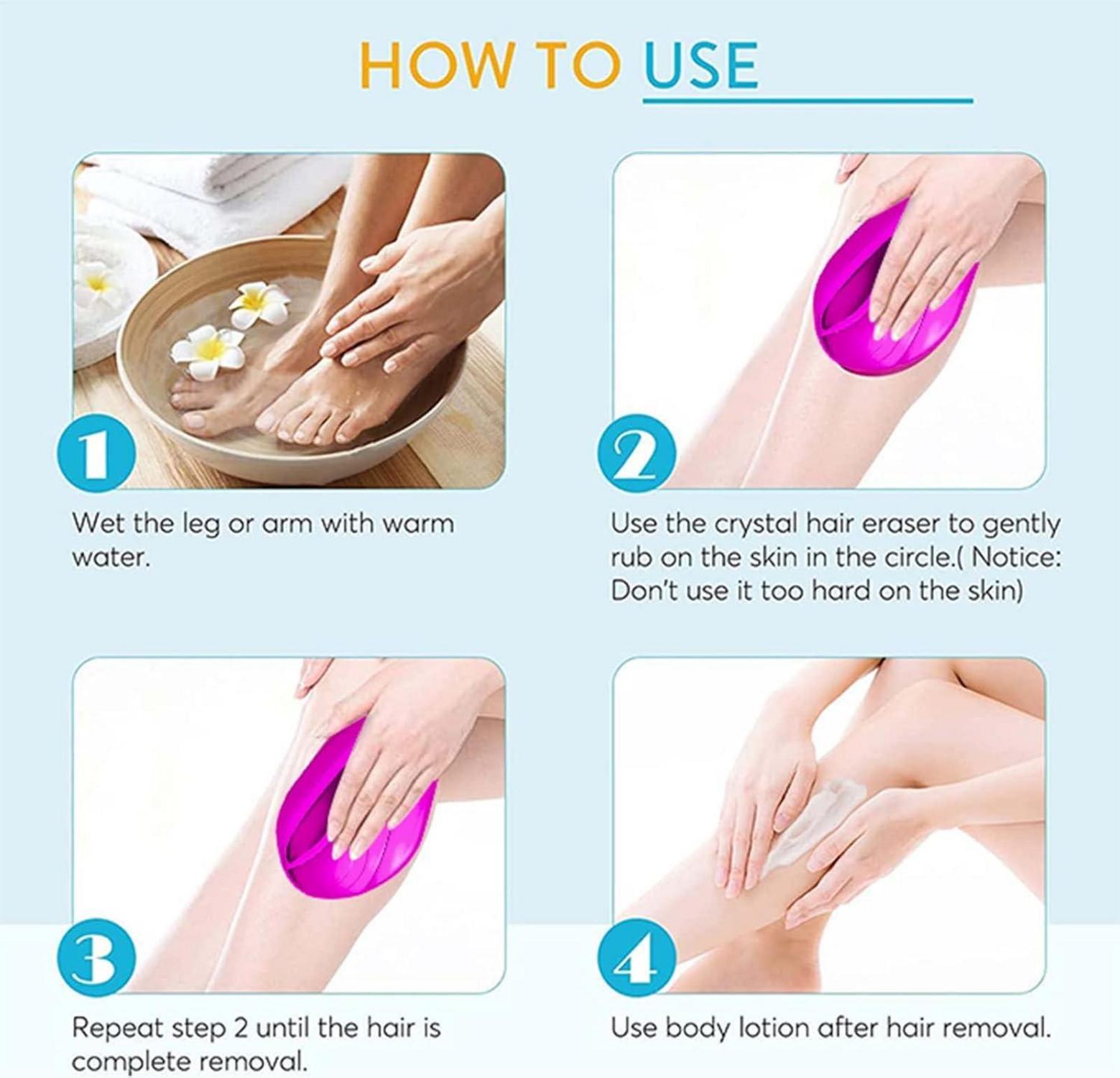 HOW TO USE

1

Wet the leg or arm with warm water.

2

Use the crystal hair eraser to gently rub on the skin in the circle.( Notice: Don't use it too hard on the skin)

3

Repeat step 2 until the hair is complete removal.

4

Use body lotion after hair removal.