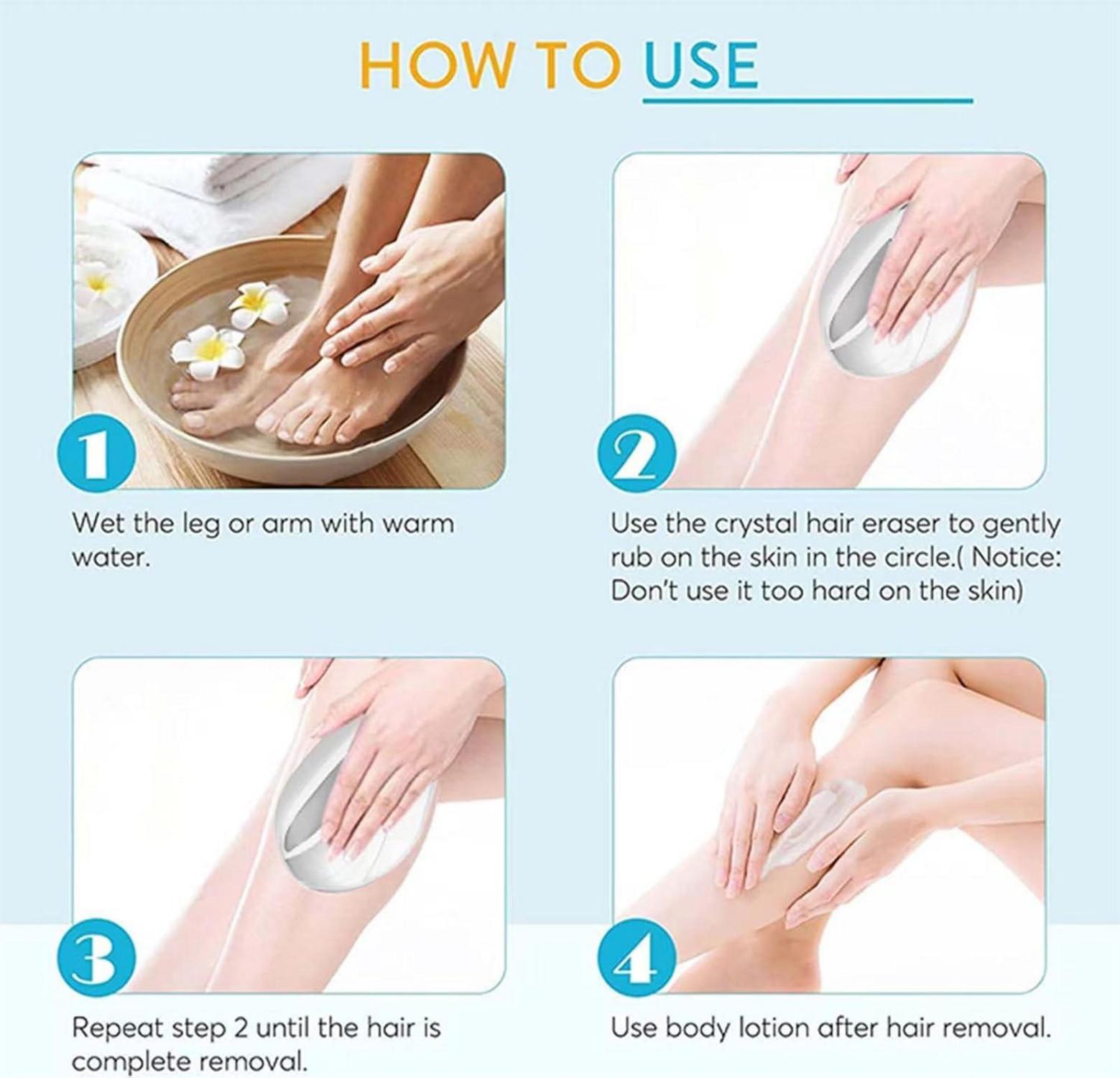 HOW TO USE

1

Wet the leg or arm with warm water.

2

Use the crystal hair eraser to gently rub on the skin in the circle.( Notice: Don't use it too hard on the skin)

3

Repeat step 2 until the hair is complete removal.

4

Use body lotion after hair removal.