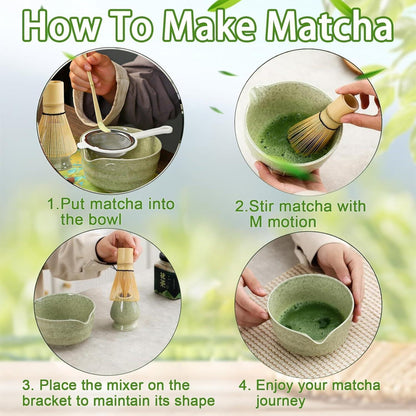 How To Make Matcha

1.Put matcha into the bowl

2.Stir matcha with M motion

3. Place the mixer on the bracket to maintain its shape

4. Enjoy your matcha journey