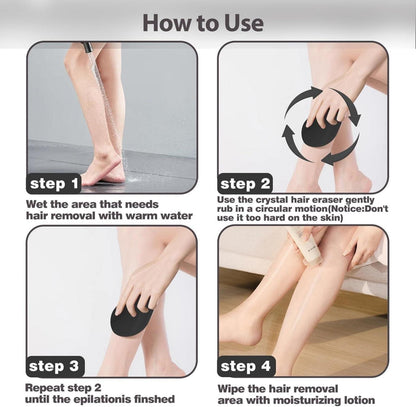 How to Use

step 1
Wet the area that needs hair removal with warm water

step 2
Use the crystal hair eraser gently rub in a circular motion(Notice:Don't use it too hard on the skin)

step 3
Repeat step 2 until the epilationis finshed

step 4
Wipe the hair removal area with moisturizing lotion