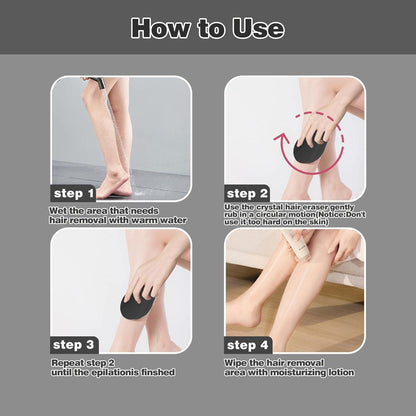 How to Use

step 1

Wet the area that needs hair removal with warm water

step 2

Use the crystal hair eraser gently rub in a circular motion(Notice:Don't use it too hard on the skin)

step 3

Repeat step 2 until the epilationis finshed

step 4

Wipe the hair removal area with moisturizing lotion