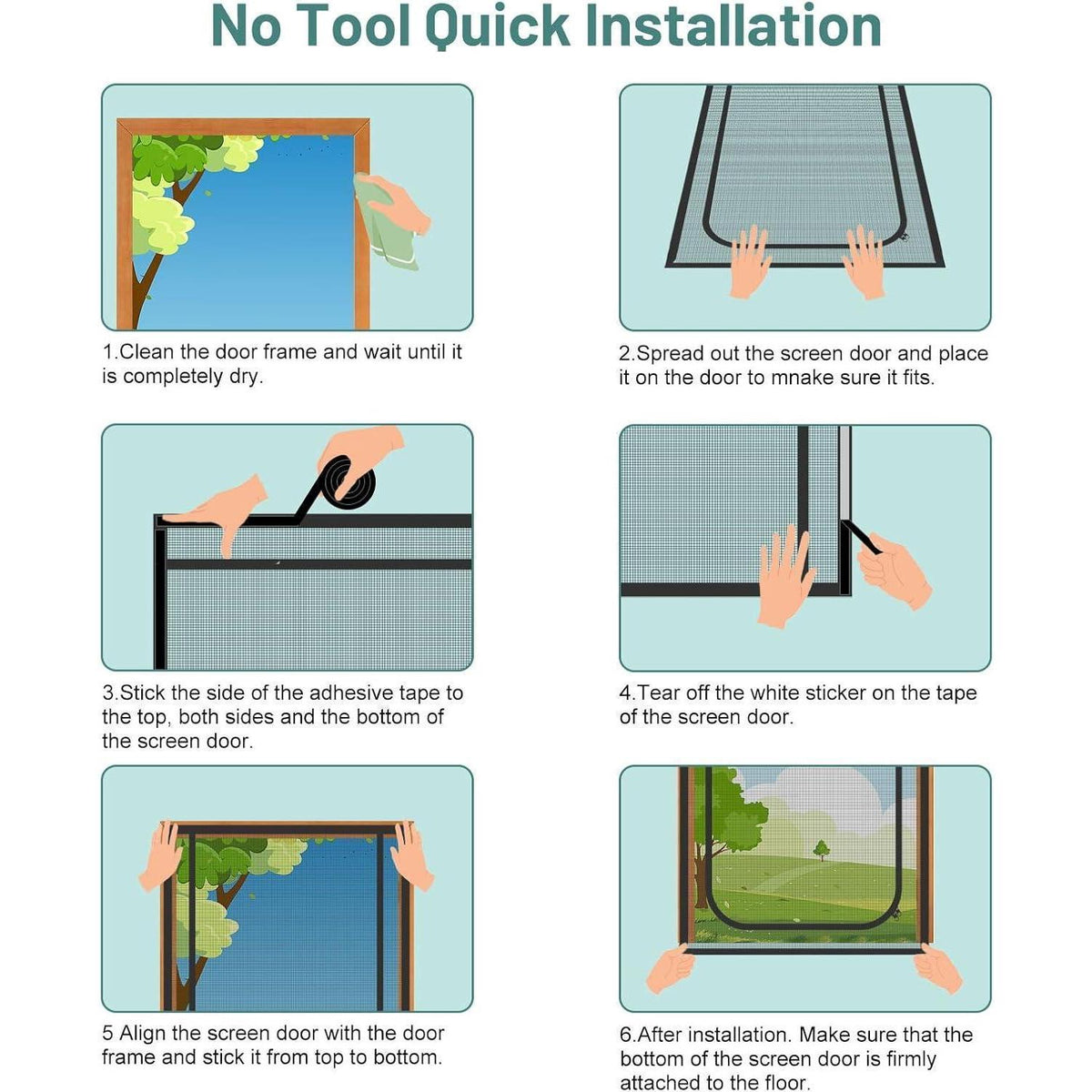 No Tool Quick Installation

1.Clean the door frame and wait until it is completely dry.

2.Spread out the screen door and place it on the door to mnake sure it fits.

3.Stick the side of the adhesive tape to the top, both sides and the bottom of the screen door.

4.Tear off the white sticker on the tape of the screen door.

5 Align the screen door with the door frame and stick it from top to bottom.

6.After installation. Make sure that the bottom of the screen door is firmly attached to the floor.