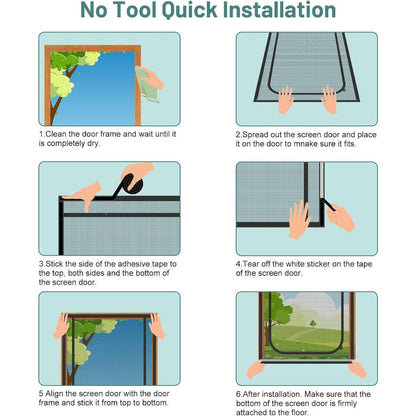 No Tool Quick Installation

1.Clean the door frame and wait until it is completely dry.

2.Spread out the screen door and place it on the door to mnake sure it fits.

3.Stick the side of the adhesive tape to the top, both sides and the bottom of the screen door.

4.Tear off the white sticker on the tape of the screen door.

5 Align the screen door with the door frame and stick it from top to bottom.

6.After installation. Make sure that the bottom of the screen door is firmly attached to the floor.