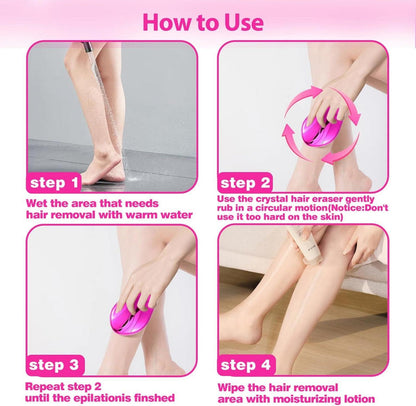 How to Use

step 1

Wet the area that needs hair removal with warm water

step 2

Use the crystal hair eraser gently rub in a circular motion(Notice:Don't use it too hard on the skin)

step 3

Repeat step 2 until the epilationis finshed

step 4

Wipe the hair removal area with moisturizing lotion