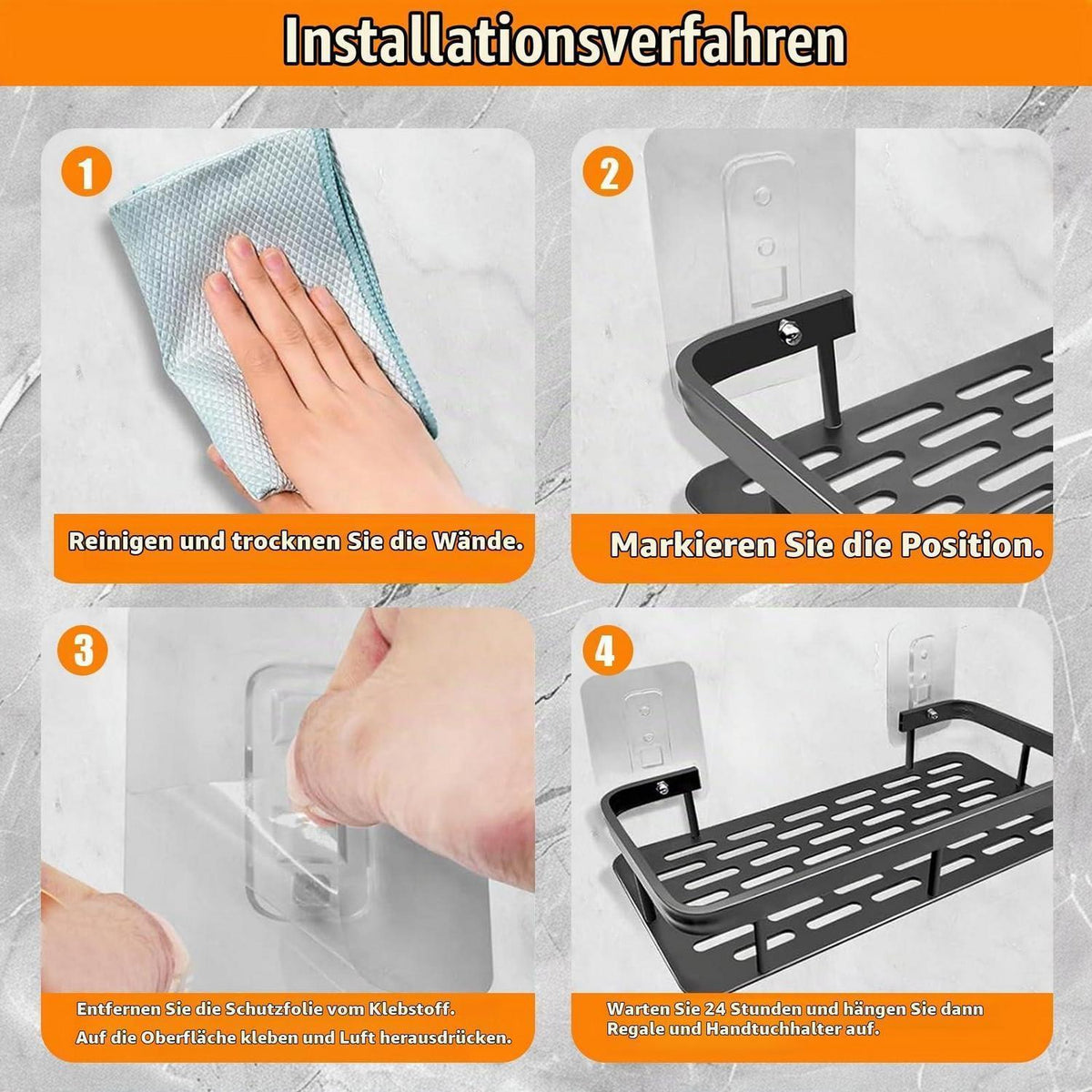 Installationsverfahren

1

Reinigen und trocknen Sie die Wände.

2

Markieren Sie die Position.

3

Entfernen Sie die Schutzfolie vom Klebstoff.
Auf die Oberfläche kleben und Luft herausdrücken.

4

Warten Sie 24 Stunden und hängen Sie dann Regale und Handtuchhalter auf.