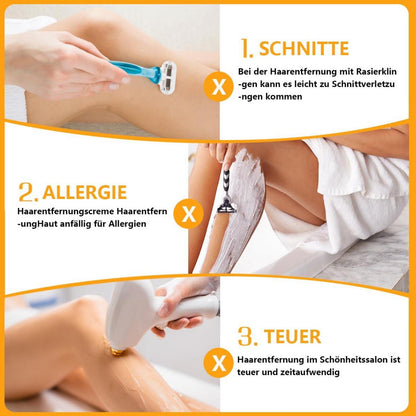 1. SCHNITTE

X Bei der Haarentfernung mit Rasierklin -gen kann es leicht zu Schnittverletzu -ngen kommen

2. ALLERGIE

Haarentfernungscreme Haarentfern -ungHaut anfällig für Allergien X

3. TEUER

X Haarentfernung im Schönheitssalon ist teuer und zeitaufwendig