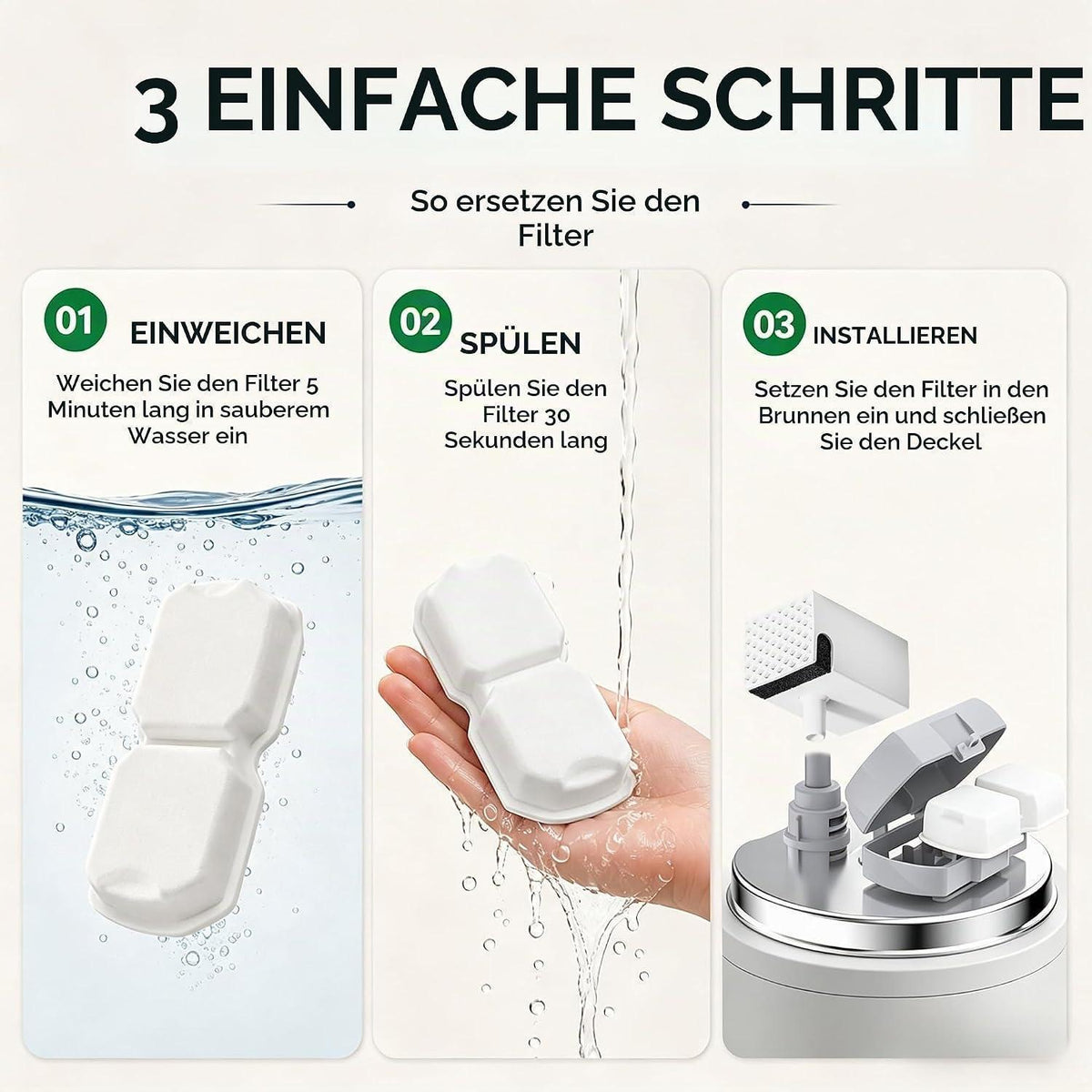 3 EINFACHE SCHRITTE

So ersetzen Sie den Filter

01 EINWEICHEN

Weichen Sie den Filter 5 Minuten lang in sauberem Wasser ein

02 SPÜLEN

Spülen Sie den Filter 30 Sekunden lang

03 INSTALLIEREN

Setzen Sie den Filter in den Brunnen ein und schließen Sie den Deckel