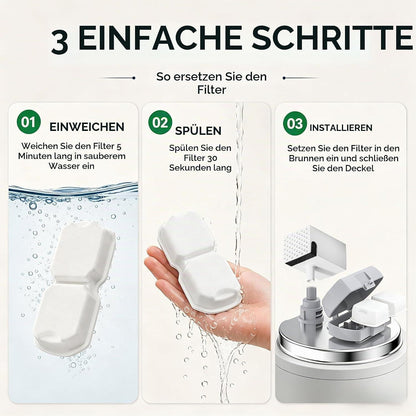 3 EINFACHE SCHRITTE

So ersetzen Sie den Filter

01 EINWEICHEN

Weichen Sie den Filter 5 Minuten lang in sauberem Wasser ein

02 SPÜLEN

Spülen Sie den Filter 30 Sekunden lang

03 INSTALLIEREN

Setzen Sie den Filter in den Brunnen ein und schließen Sie den Deckel