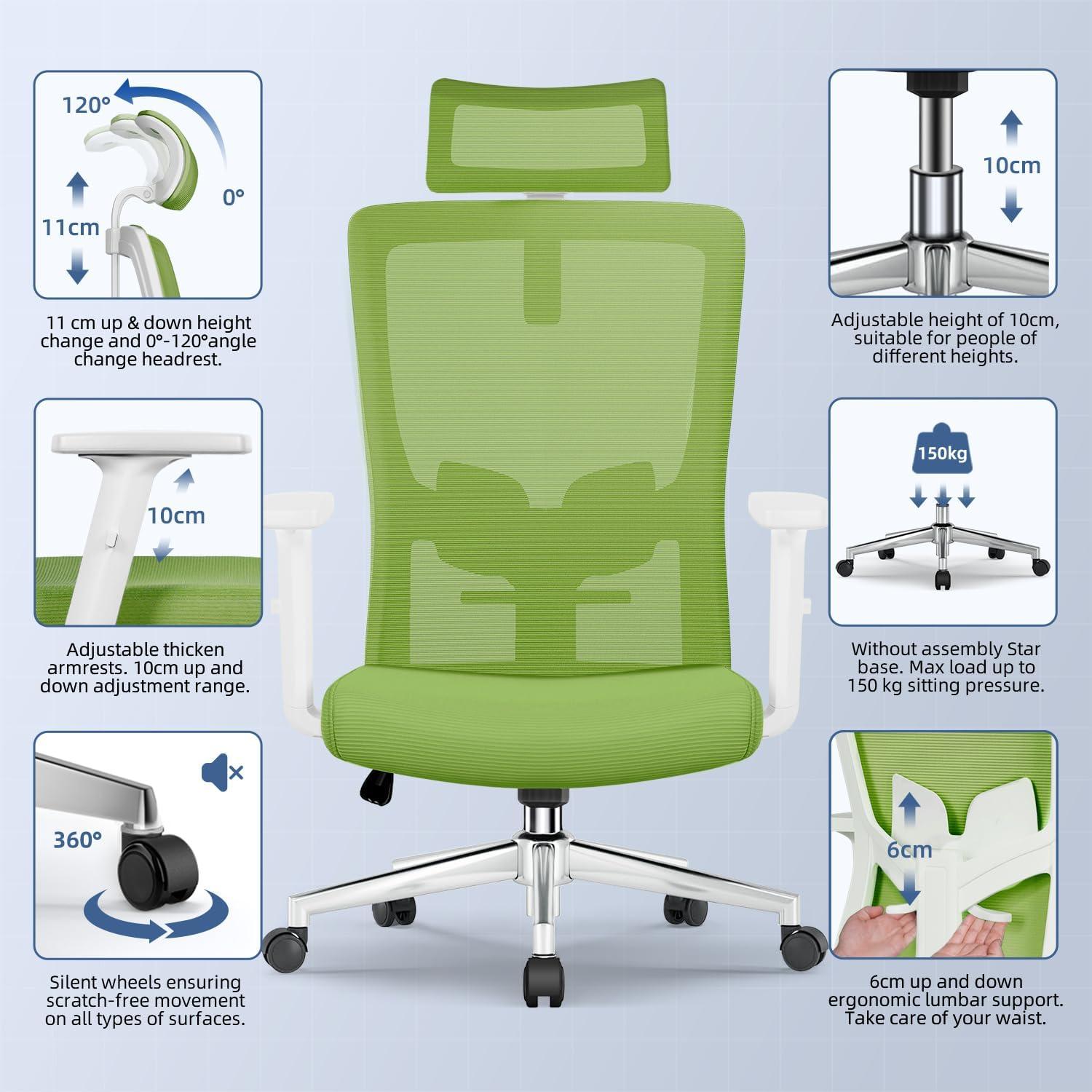 120°

0°

11cm

11 cm up & down height change and 0°-120°angle change headrest.

10cm

Adjustable thicken armrests. 10cm up and down adjustment range.

360°

Silent wheels ensuring scratch-free movement on all types of surfaces.

10cm

Adjustable height of 10cm, suitable for people of different heights.

150kg

Without assembly Star base. Max load up to 150 kg sitting pressure.

6cm

6cm up and down ergonomic lumbar support. Take care of your waist.