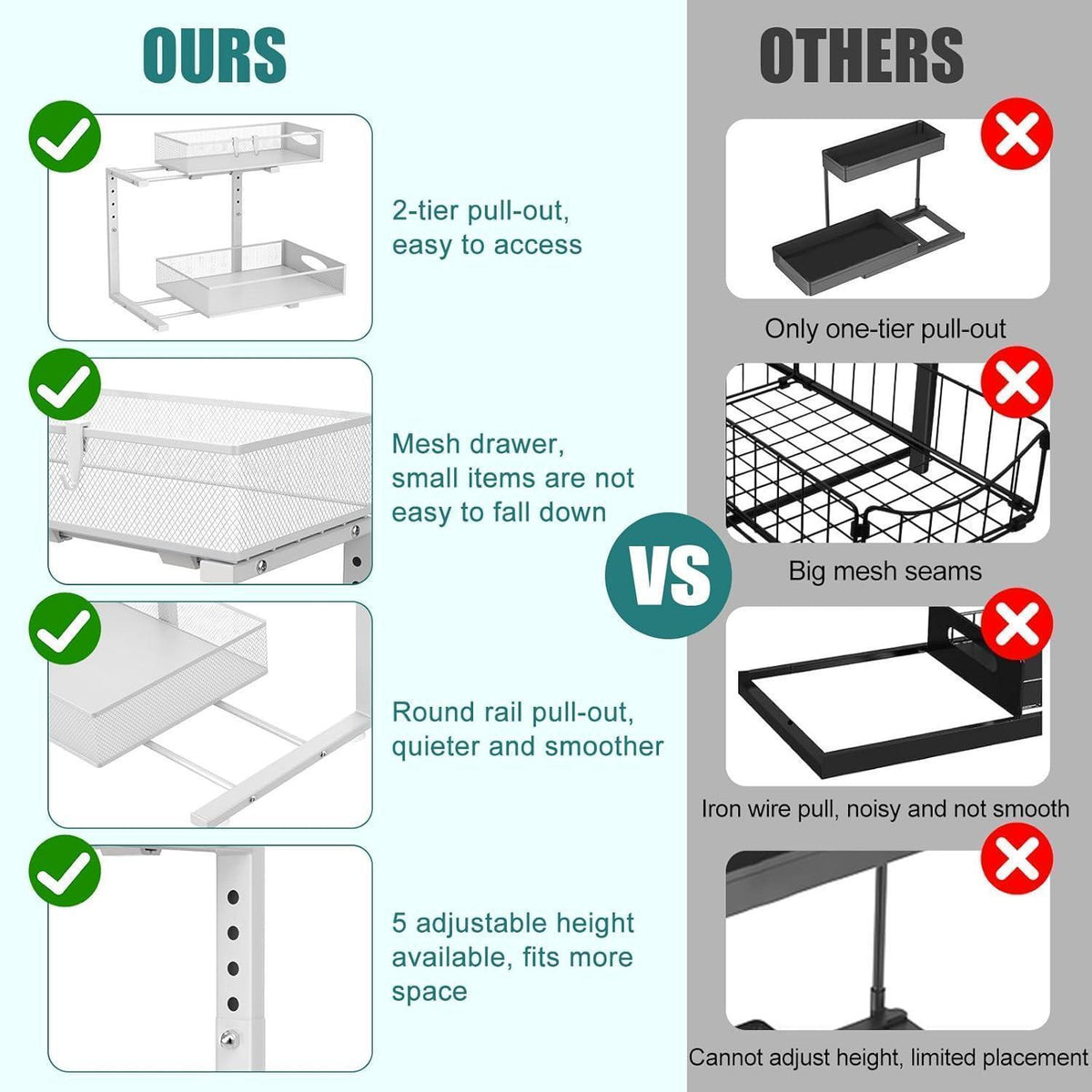 OURS

2-tier pull-out, easy to access

Mesh drawer, small items are not easy to fall down

Round rail pull-out, quieter and smoother

5 adjustable height available, fits more space

VS

OTHERS

Only one-tier pull-out

Big mesh seams

Iron wire pull, noisy and not smooth

Cannot adjust height, limited placement