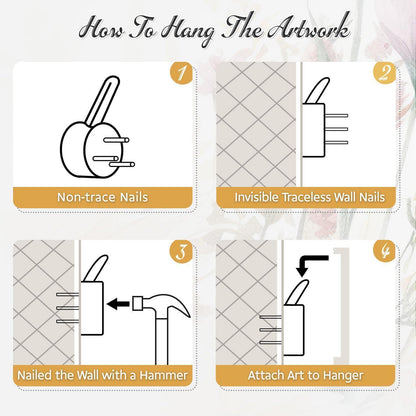 How To Hang The Artwork

1

Non-trace Nails

2

Invisible Traceless Wall Nails

3

Nailed the Wall with a Hammer

4

Attach Art to Hanger