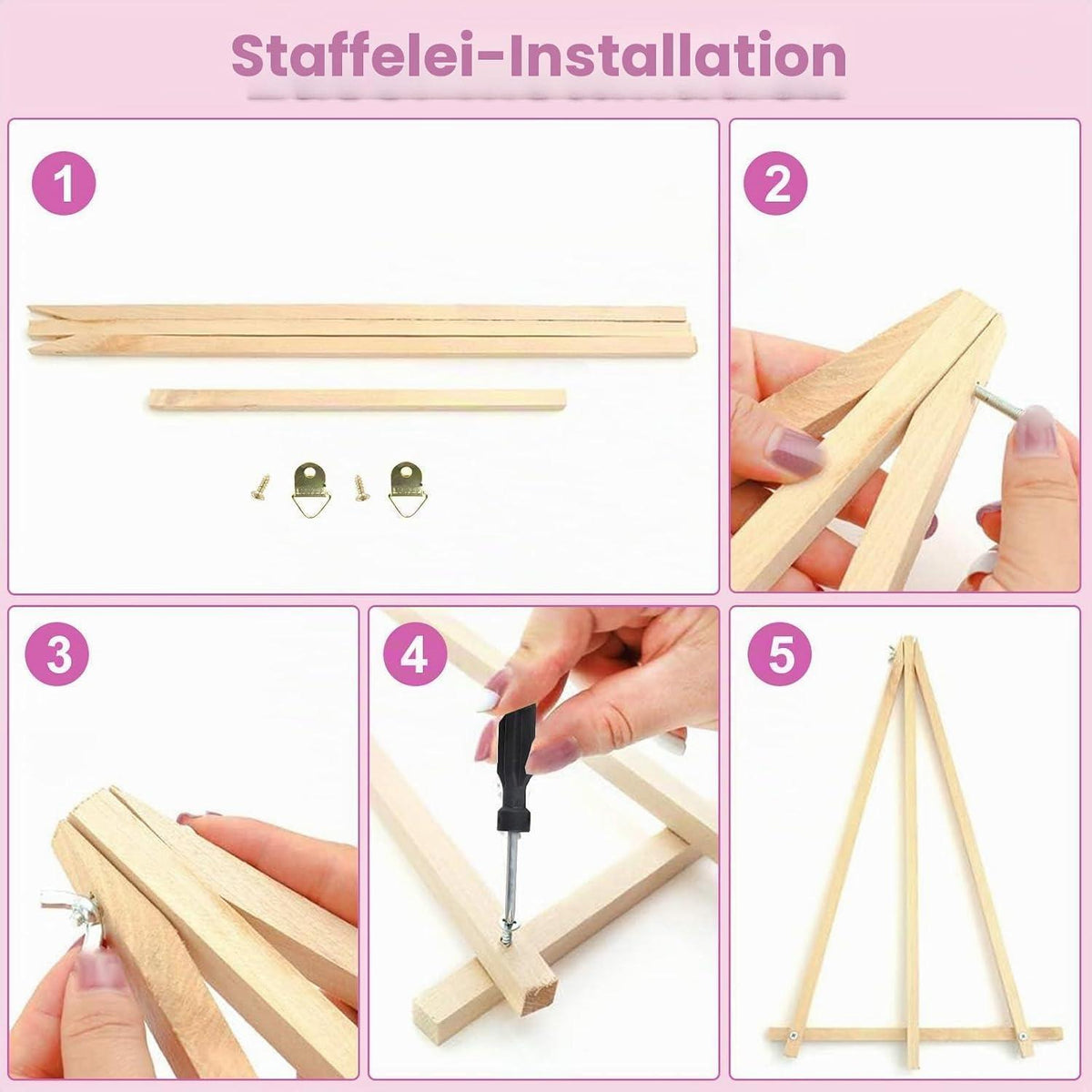 Staffelei-Installation

1

2

3

4

5