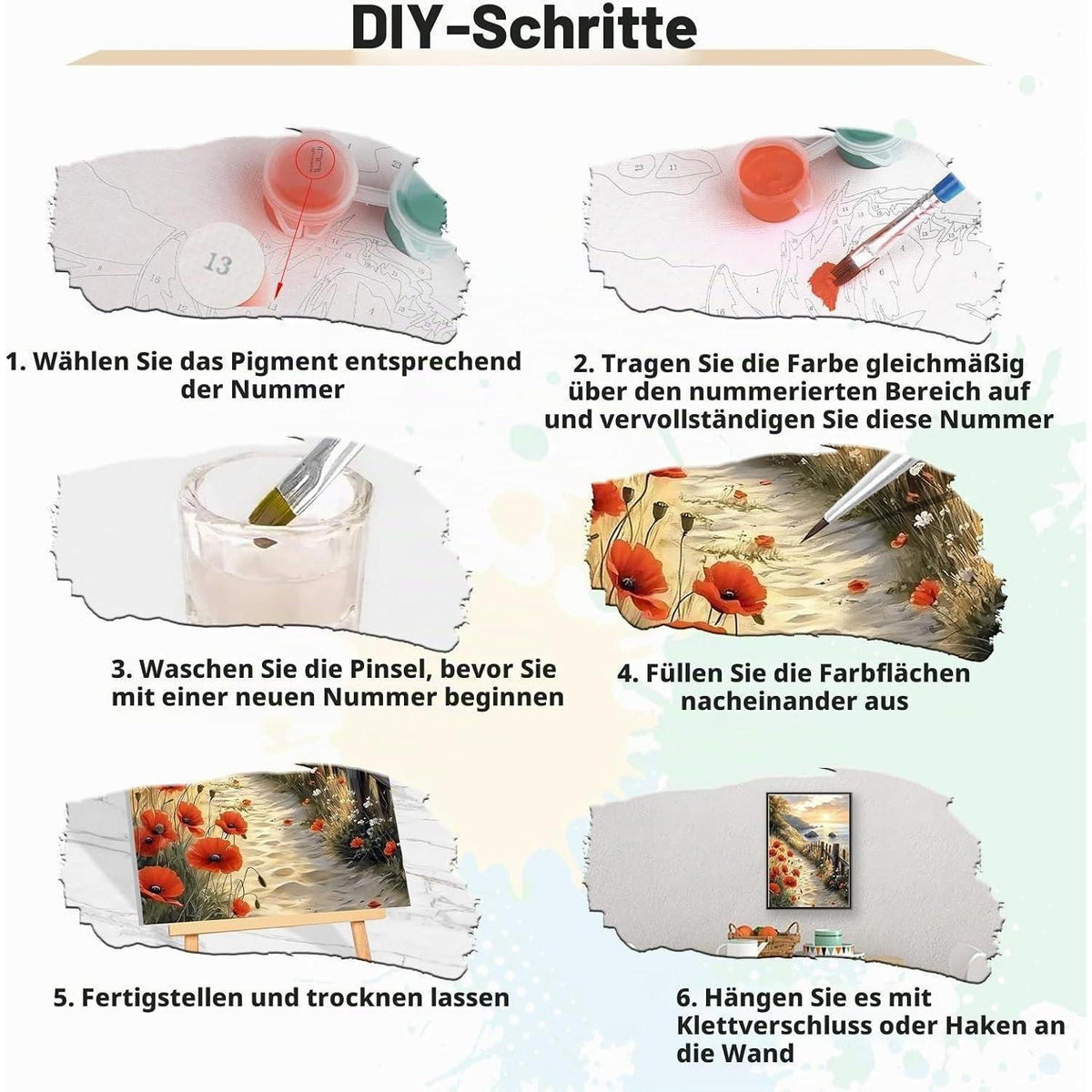 DIY-Schritte

13

1. Wählen Sie das Pigment entsprechend der Nummer

2. Tragen Sie die Farbe gleichmäßig über den nummerierten Bereich auf und vervollständigen Sie diese Nummer

3. Waschen Sie die Pinsel, bevor Sie mit einer neuen Nummer beginnen

4. Füllen Sie die Farbflächen nacheinander aus

5. Fertigstellen und trocknen lassen

6. Hängen Sie es mit Klettverschluss oder Haken an die Wand