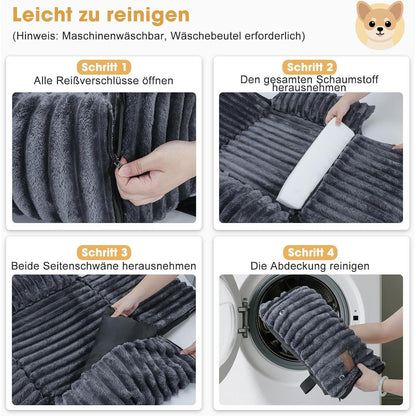 Leicht zu reinigen

(Hinweis: Maschinenwäschbar, Wäschebeutel erforderlich)

Schritt 1
Alle Reißverschlüsse öffnen

Schritt 2
Den gesamten Schaumstoff herausnehmen

Schritt 3
Beide Seitenschwäne herausnehmen

Schritt 4
Die Abdeckung reinigen