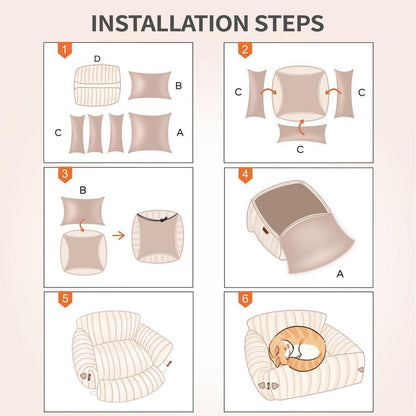 INSTALLATION STEPS

1
D
B
C
A

2
C
C
C

3
B

4
A

5

6