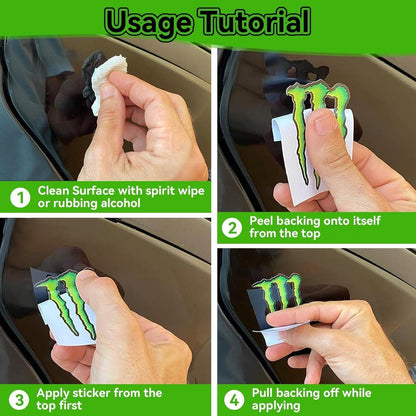 Usage Tutorial

1 Clean Surface with spirit wipe or rubbing alcohol

2 Peel backing onto itself from the top

3 Apply sticker from the top first

4 Pull backing off while applying