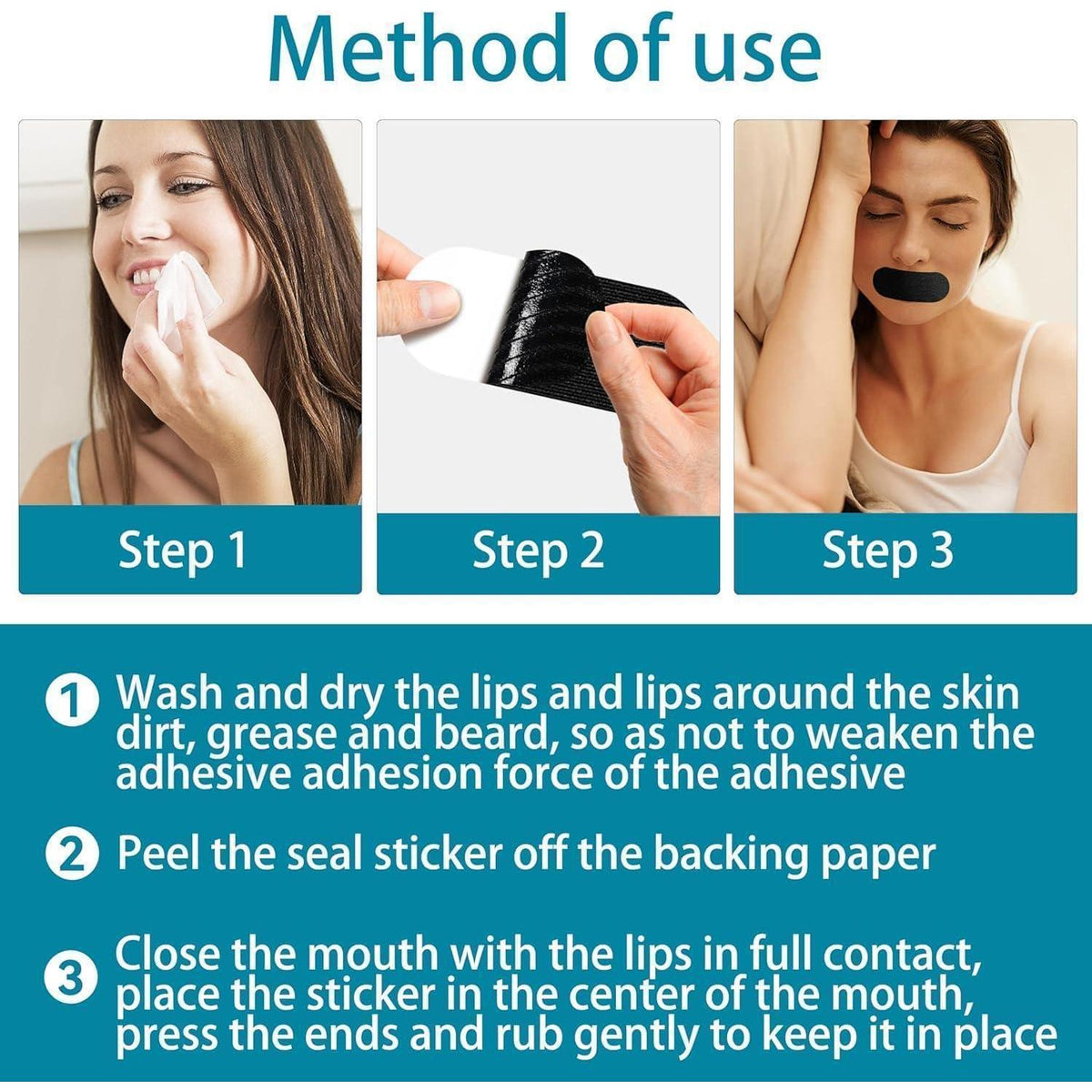 Method of use

Step 1

Step 2

Step 3

1 Wash and dry the lips and lips around the skin dirt, grease and beard, so as not to weaken the adhesive adhesion force of the adhesive

2 Peel the seal sticker off the backing paper

3 Close the mouth with the lips in full contact, place the sticker in the center of the mouth, press the ends and rub gently to keep it in place