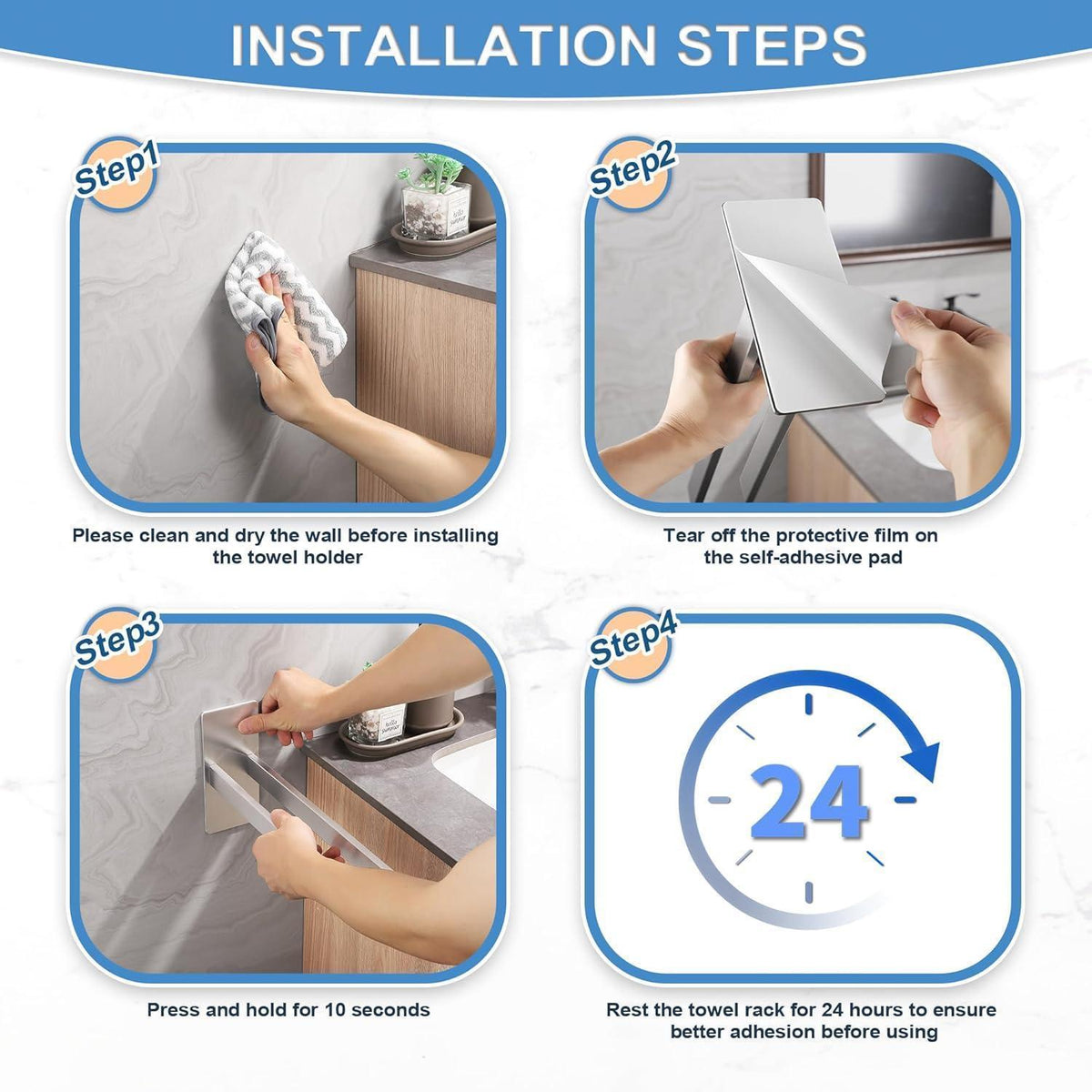 INSTALLATION STEPS

Step1

Please clean and dry the wall before installing the towel holder

Step2

Tear off the protective film on the self-adhesive pad

Step3

Press and hold for 10 seconds

Step4

24

Rest the towel rack for 24 hours to ensure better adhesion before using