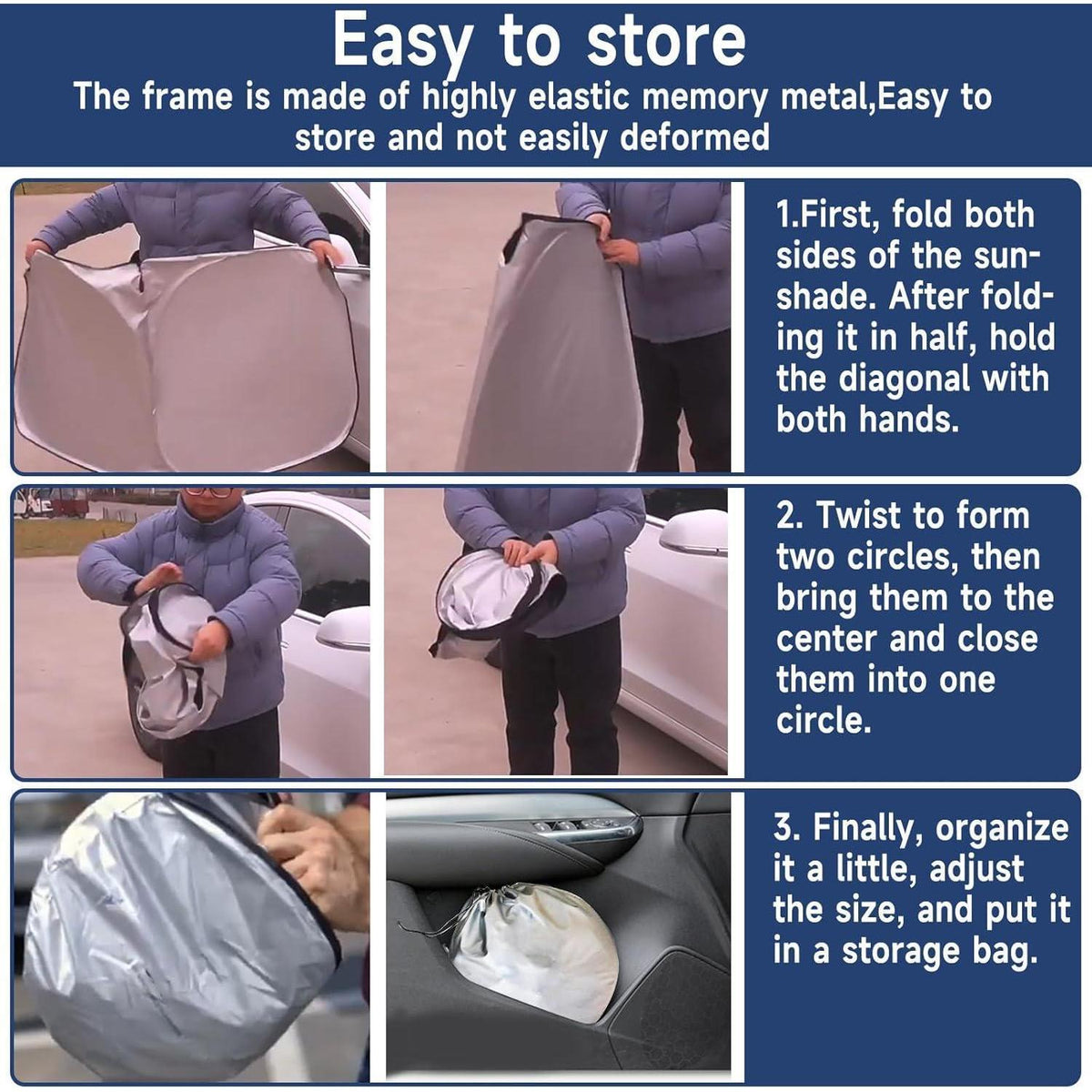 Easy to store

The frame is made of highly elastic memory metal,Easy to store and not easily deformed

1.First, fold both sides of the sunshade. After folding it in half, hold the diagonal with both hands.

2. Twist to form two circles, then bring them to the center and close them into one circle.

3. Finally, organize it a little, adjust the size, and put it in a storage bag.