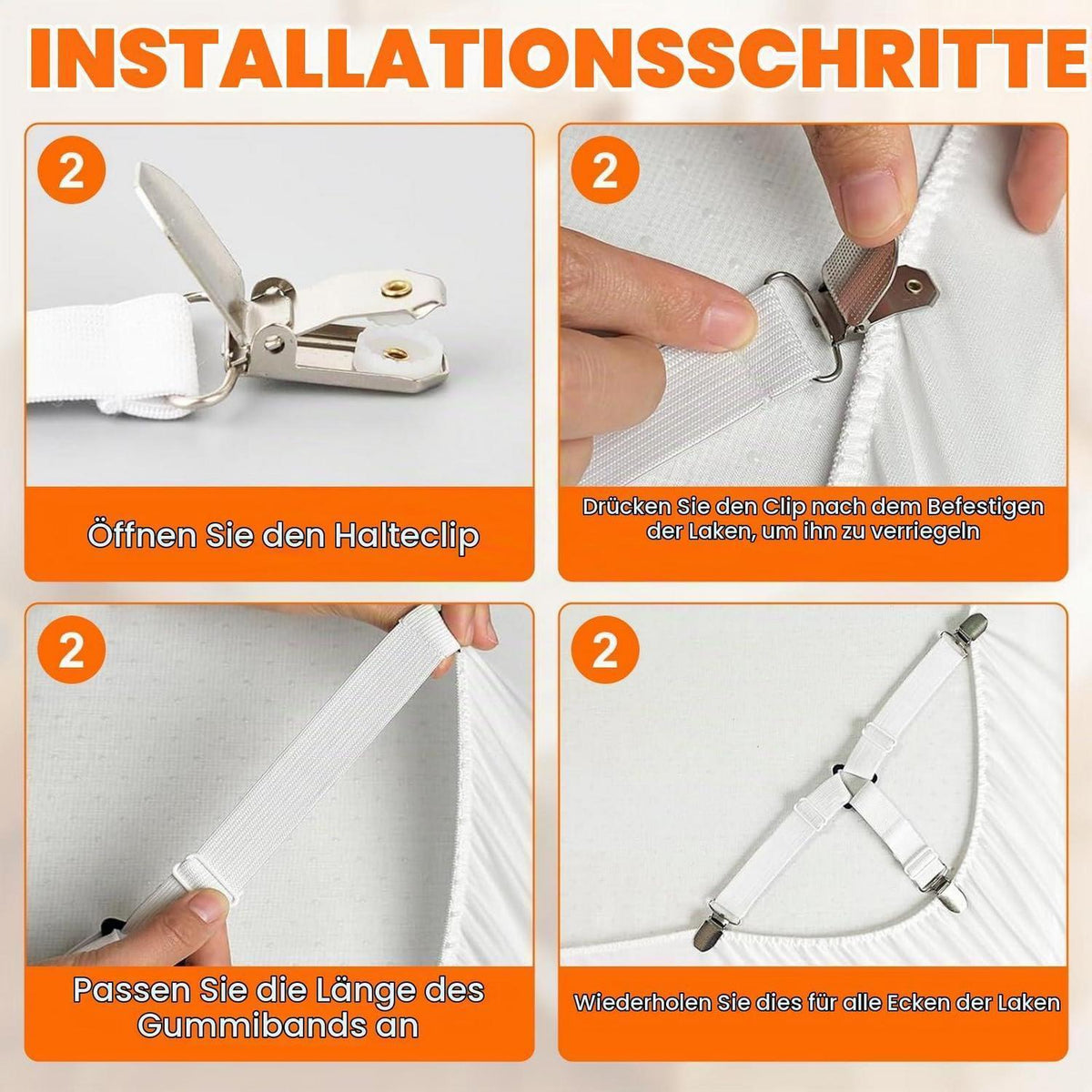 INSTALLATIONSSCHRITTE

2

Öffnen Sie den Halteclip

2

Drücken Sie den Clip nach dem Befestigen der Laken, um ihn zu verriegeln

2

Passen Sie die Länge des Gummibands an

2

Wiederholen Sie dies für alle Ecken der Laken