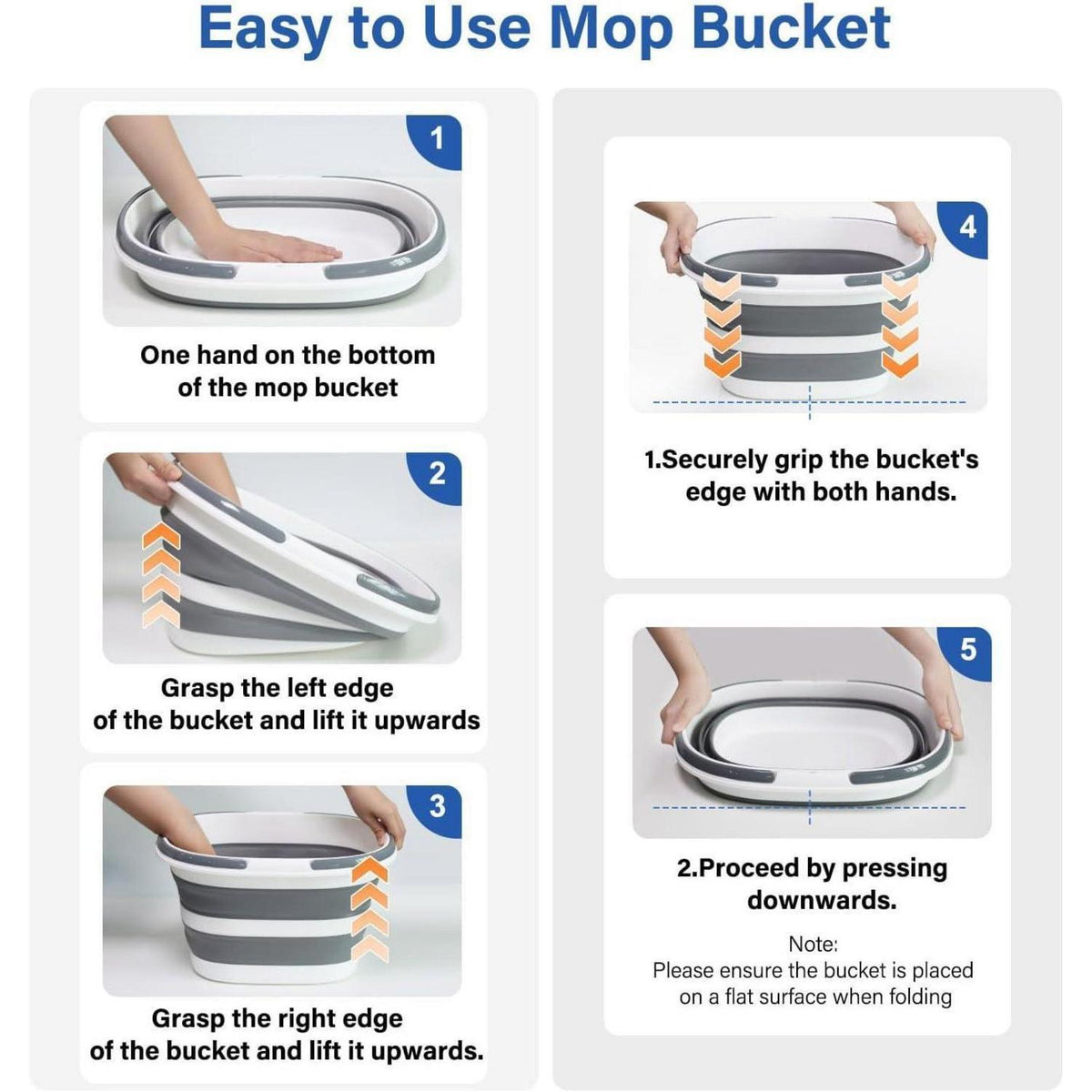 Easy to Use Mop Bucket

1

One hand on the bottom of the mop bucket

2

Grasp the left edge of the bucket and lift it upwards

3

Grasp the right edge of the bucket and lift it upwards.

4

1.Securely grip the bucket's edge with both hands.

5

2.Proceed by pressing downwards.

Note:
Please ensure the bucket is placed on a flat surface when folding