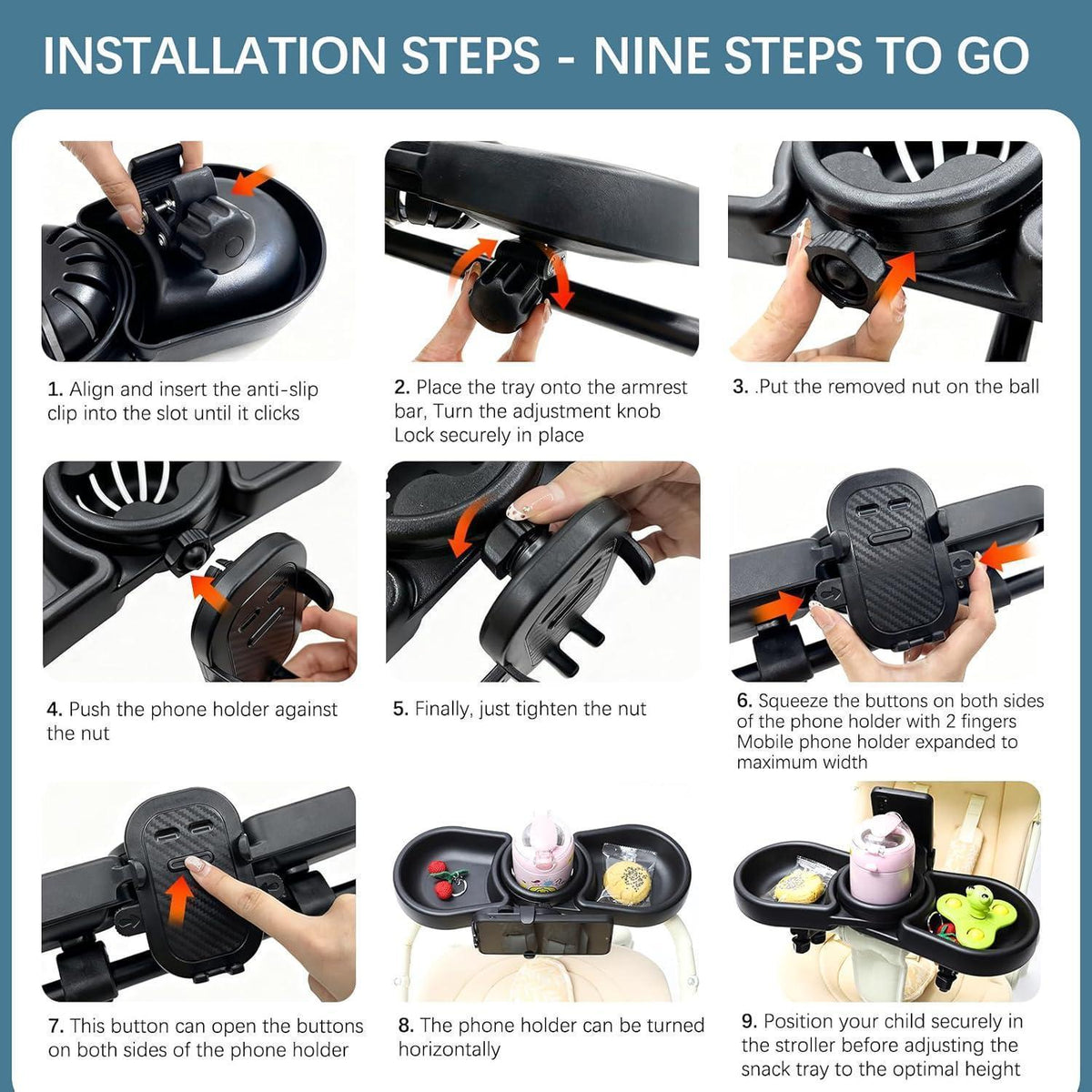 INSTALLATION STEPS - NINE STEPS TO GO

1. Align and insert the anti-slip clip into the slot until it clicks

2. Place the tray onto the armrest bar, Turn the adjustment knob Lock securely in place

3. .Put the removed nut on the ball

4. Push the phone holder against the nut

5. Finally, just tighten the nut

6. Squeeze the buttons on both sides of the phone holder with 2 fingers Mobile phone holder expanded to maximum width

7. This button can open the buttons on both sides of the phone holder

8. The phone holder can be turned horizontally

9. Position your child securely in the stroller before adjusting the snack tray to the optimal height