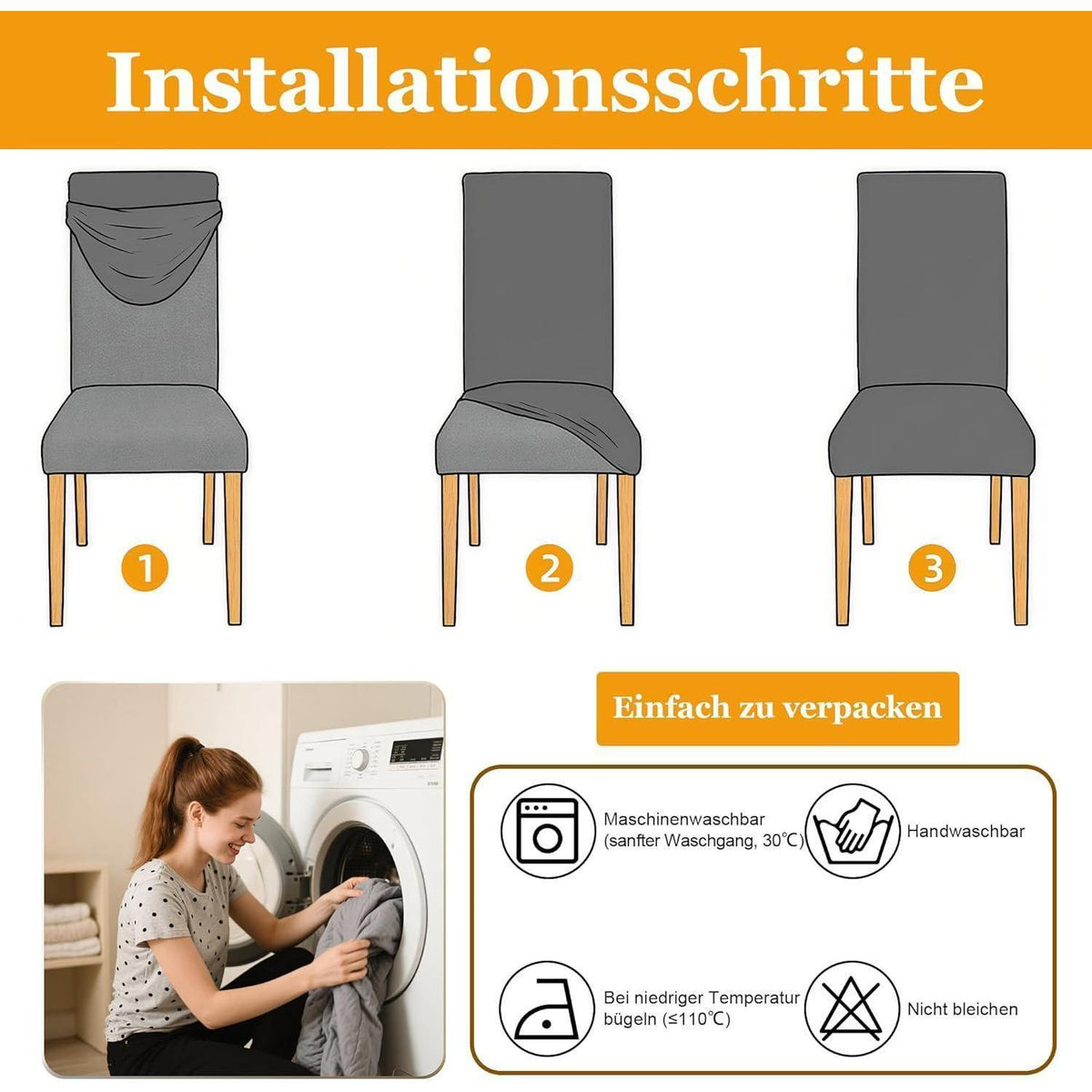 Installationsschritte

1

2

3

Einfach zu verpacken

Maschinenwaschbar (sanfter Waschgang, 30℃)

Handwaschbar

Bei niedriger Temperatur bügeln (≤110℃)

Nicht bleichen