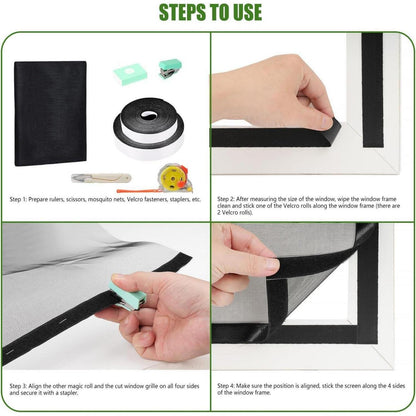 STEPS TO USE

Step 1: Prepare rulers, scissors, mosquito nets, Velcro fasteners, staplers, etc.

Step 2: After measuring the size of the window, wipe the window frame clean and stick one of the Velcro rolls along the window frame (there are 2 Velcro rolls).

Step 3: Align the other magic roll and the cut window grille on all four sides and secure it with a stapler.

Step 4: Make sure the position is aligned, stick the screen along the 4 sides of the window frame.