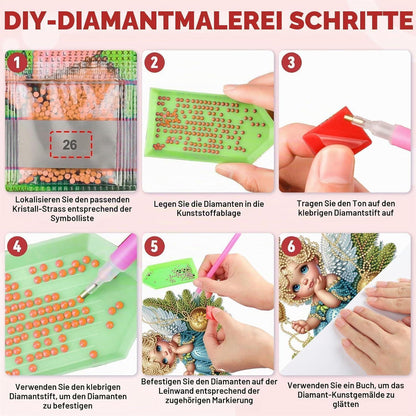 DIY-DIAMANTMALEREI SCHRITTE

1

26

Lokalisieren Sie den passenden Kristall-Strass entsprechend der Symbolliste

2

Legen Sie die Diamanten in die Kunststoffablage

3

Tragen Sie den Ton auf den klebrigen Diamantstift auf

4

Verwenden Sie den klebrigen Diamantstift, um den Diamanten zu befestigen

5

Befestigen Sie den Diamanten auf der Leinwand entsprechend der zugehörigen Markierung

6

Verwenden Sie ein Buch, um das Diamant-Kunstgemälde zu glätten