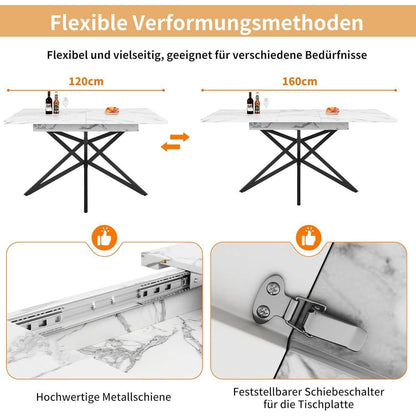 Flexible Verformungsmethoden

Flexibel und vielseitig, geeignet für verschiedene Bedürfnisse

120cm

160cm

Hochwertige Metallschiene

Feststellbarer Schiebeschalter für die Tischplatte