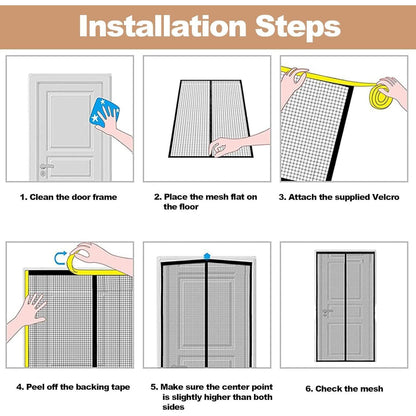 Installation Steps

1. Clean the door frame

2. Place the mesh flat on the floor

3. Attach the supplied Velcro

4. Peel off the backing tape

5. Make sure the center point is slightly higher than both sides

6. Check the mesh