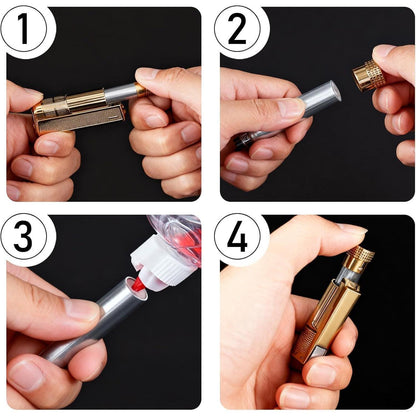 1

2

3

4