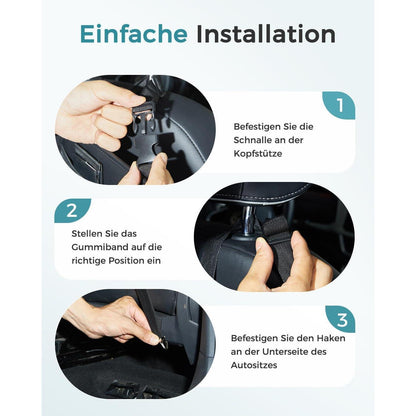 Einfache Installation

1

Befestigen Sie die Schnalle an der Kopfstütze

2

Stellen Sie das Gummiband auf die richtige Position ein

3

Befestigen Sie den Haken an der Unterseite des Autositzes