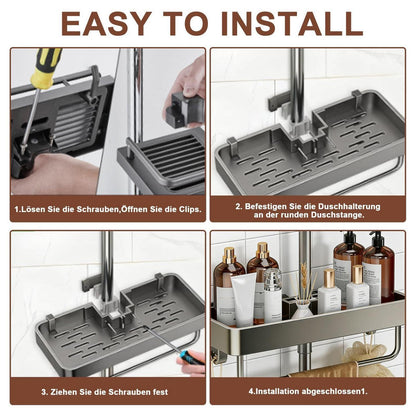 EASY TO INSTALL

1.Lösen Sie die Schrauben,Öffnen Sie die Clips.

2. Befestigen Sie die Duschhalterung an der runden Duschstange.

3. Ziehen Sie die Schrauben fest

4.Installation abgeschlossen1.