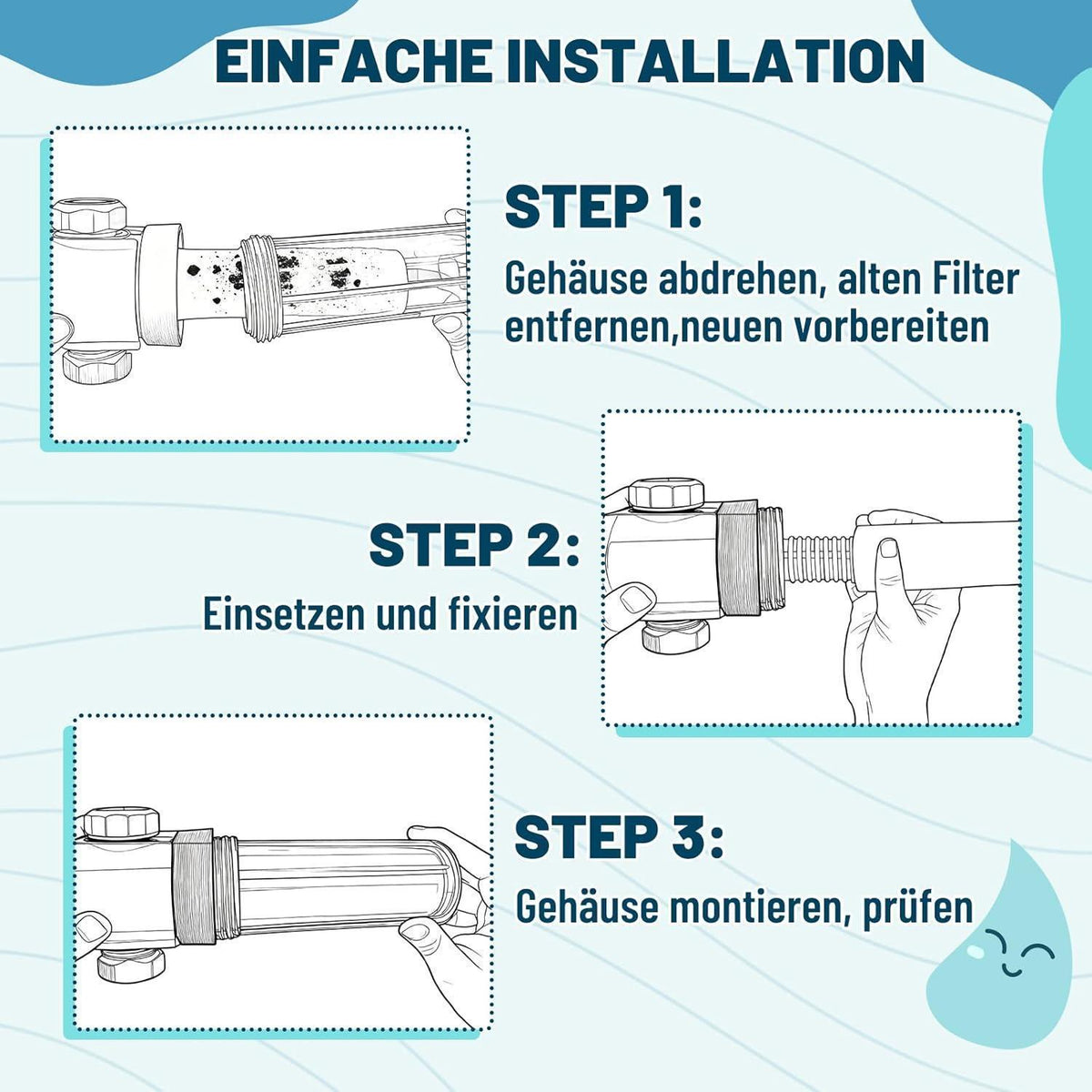 EINFACHE INSTALLATION

STEP 1:

Gehäuse abdrehen, alten Filter entfernen,neuen vorbereiten

STEP 2:

Einsetzen und fixieren

STEP 3:

Gehäuse montieren, prüfen