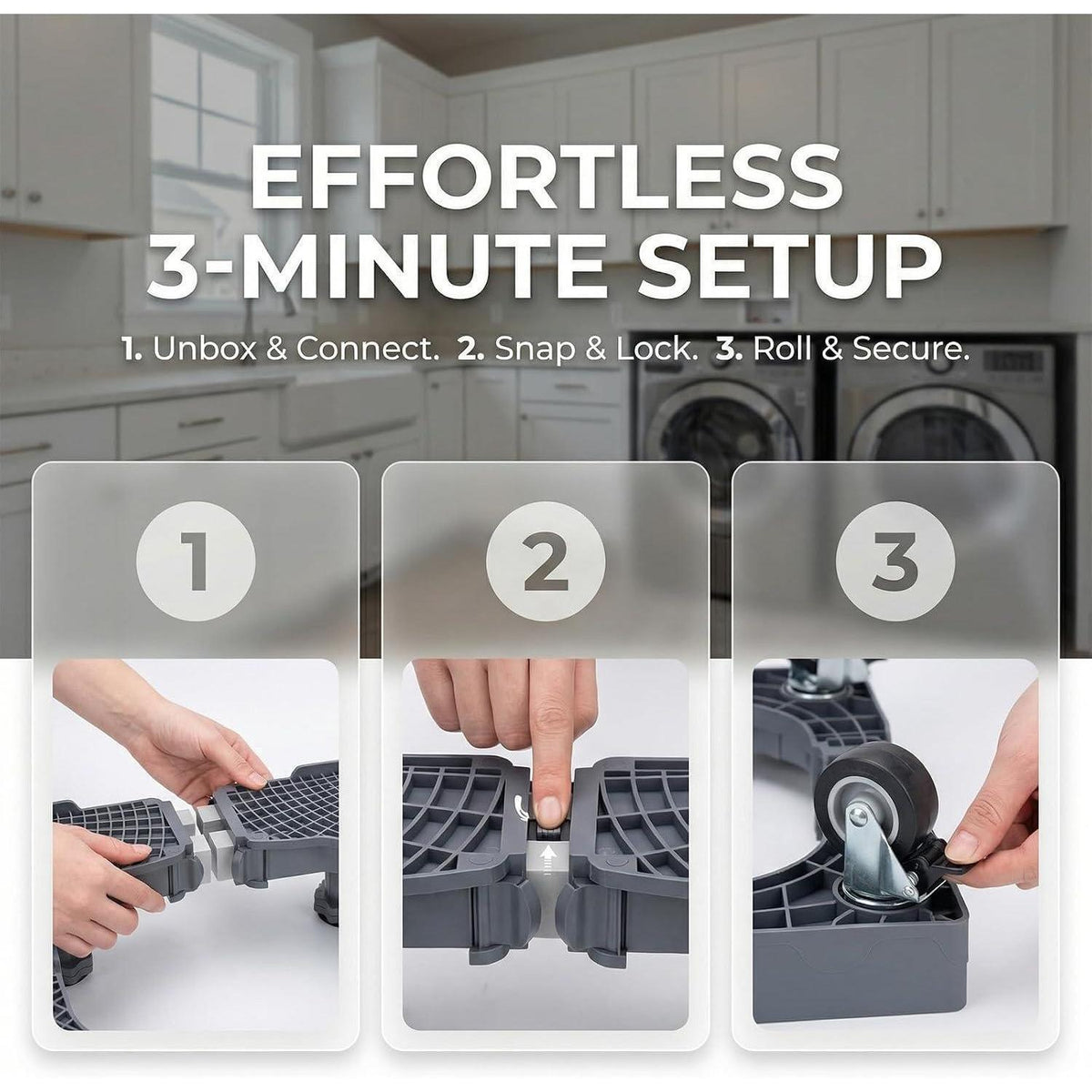 EFFORTLESS 3-MINUTE SETUP

1. Unbox & Connect. 2. Snap & Lock. 3. Roll & Secure.

1

2

3