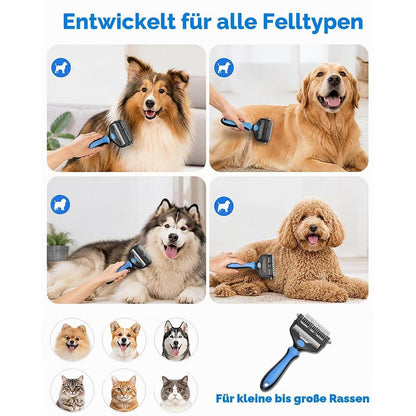 Entwickelt für alle Felltypen

Für kleine bis große Rassen