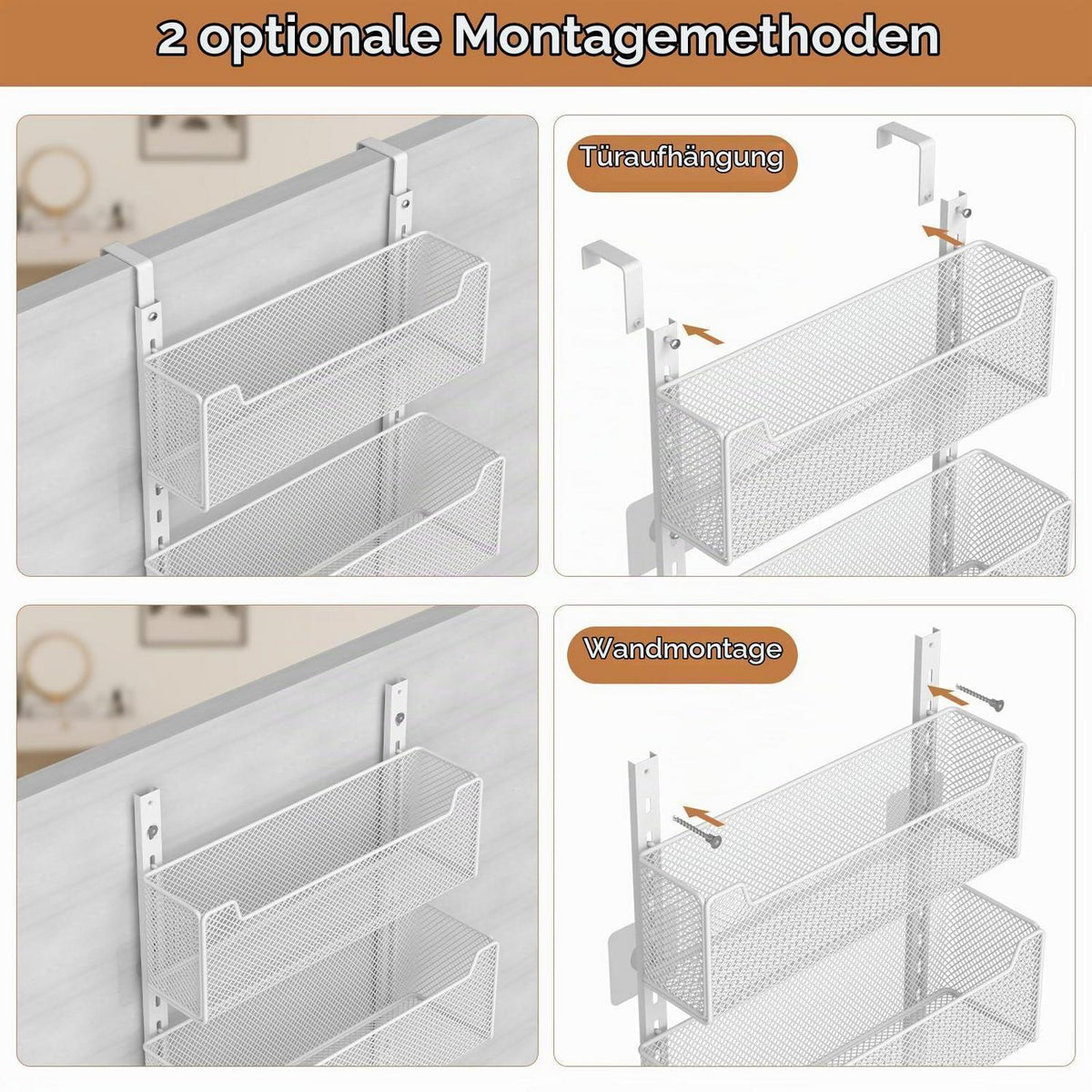 2 optionale Montagemethoden

Türaufhängung

Wandmontage