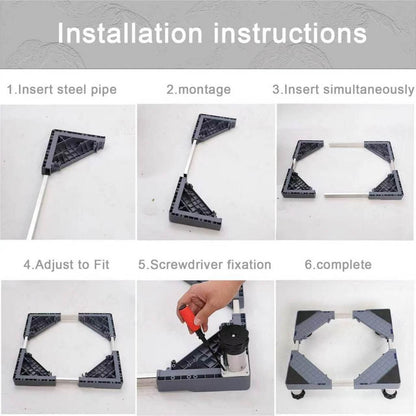 Installation instructions

1.Insert steel pipe

2.montage

3.Insert simultaneously

4.Adjust to Fit

5.Screwdriver fixation

6.complete