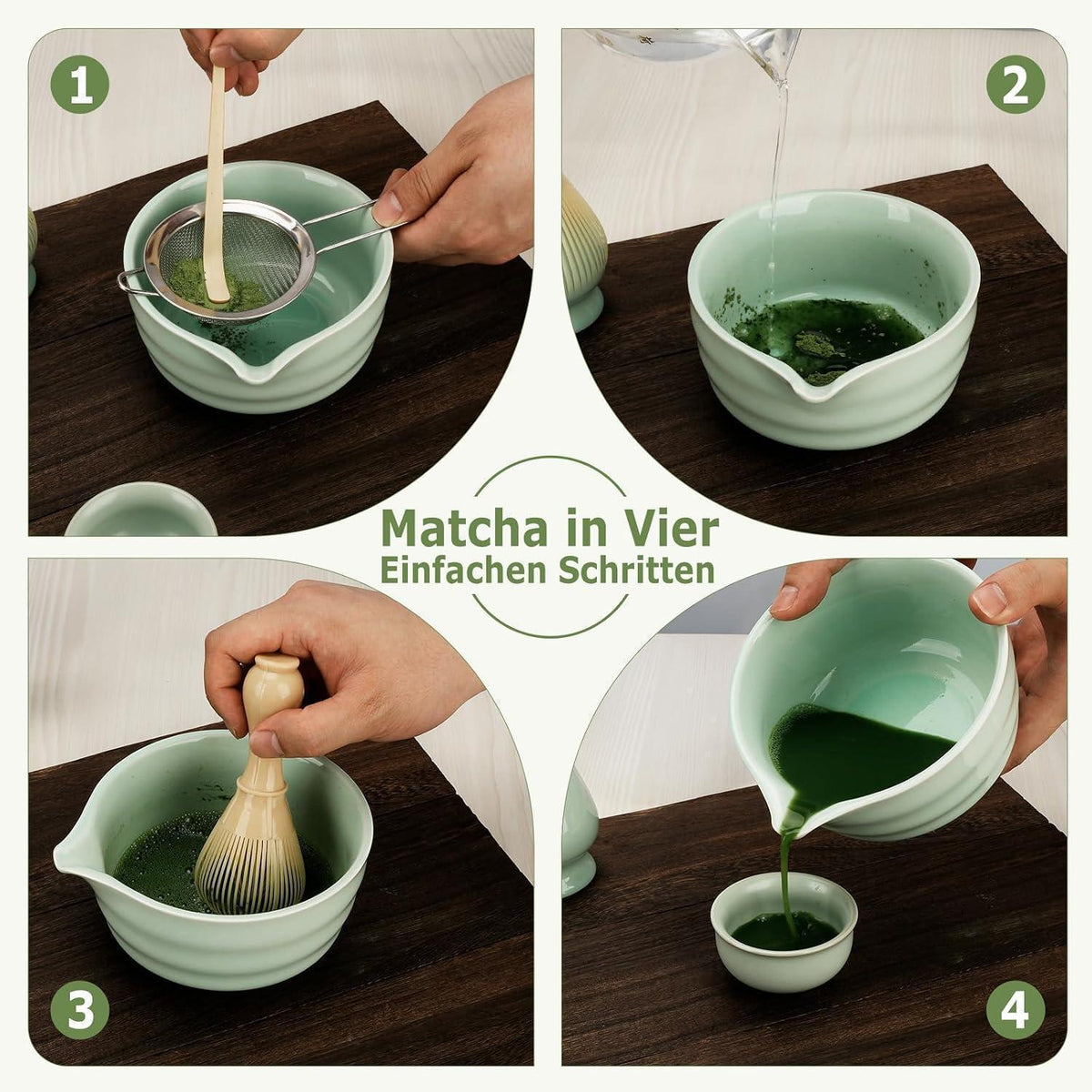 1

2

Matcha in Vier
Einfachen Schritten

3

4