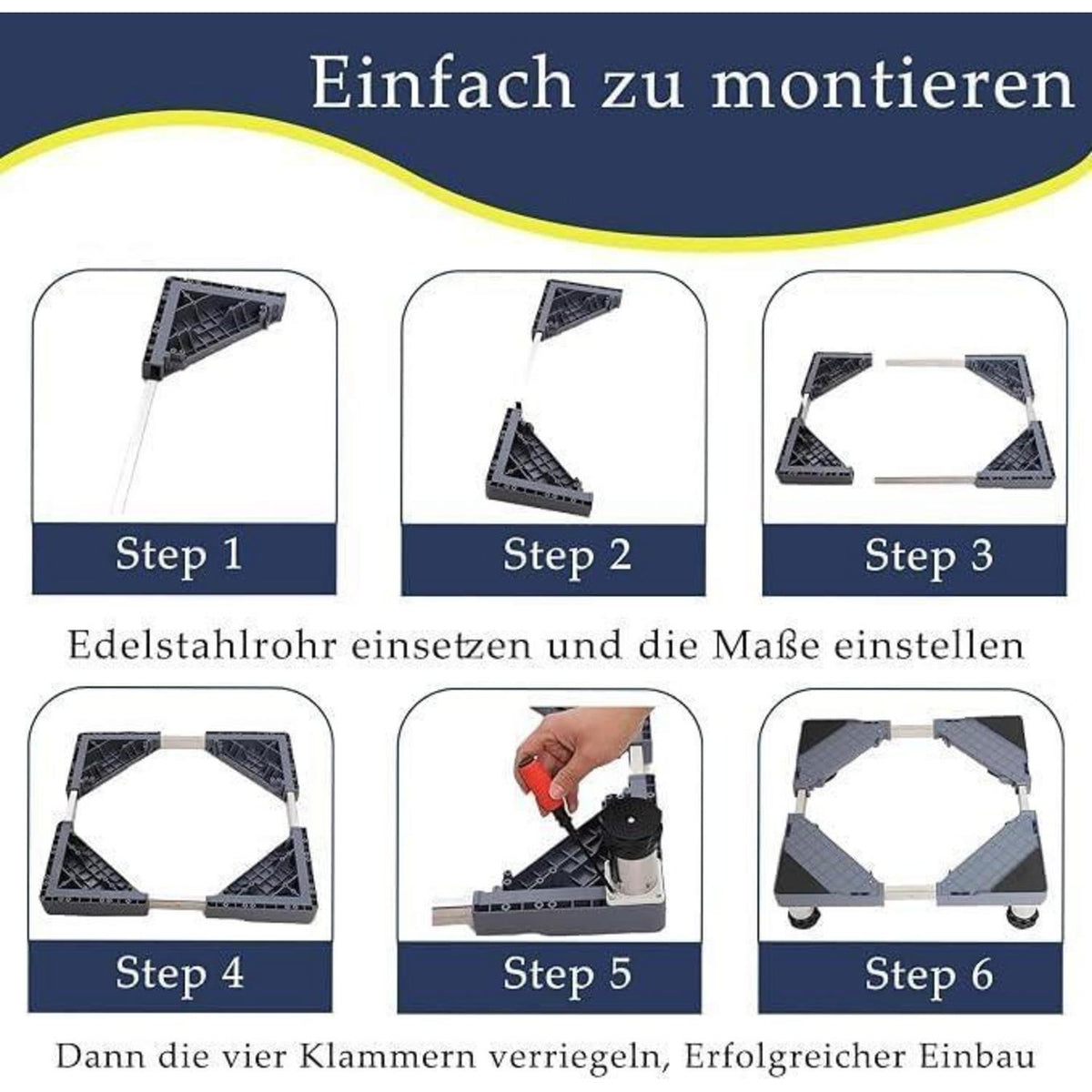 Einfach zu montieren

Step 1

Step 2

Step 3

Edelstahlrohr einsetzen und die Maße einstellen

Step 4

Step 5

Step 6

Dann die vier Klammern verriegeln, Erfolgreicher Einbau